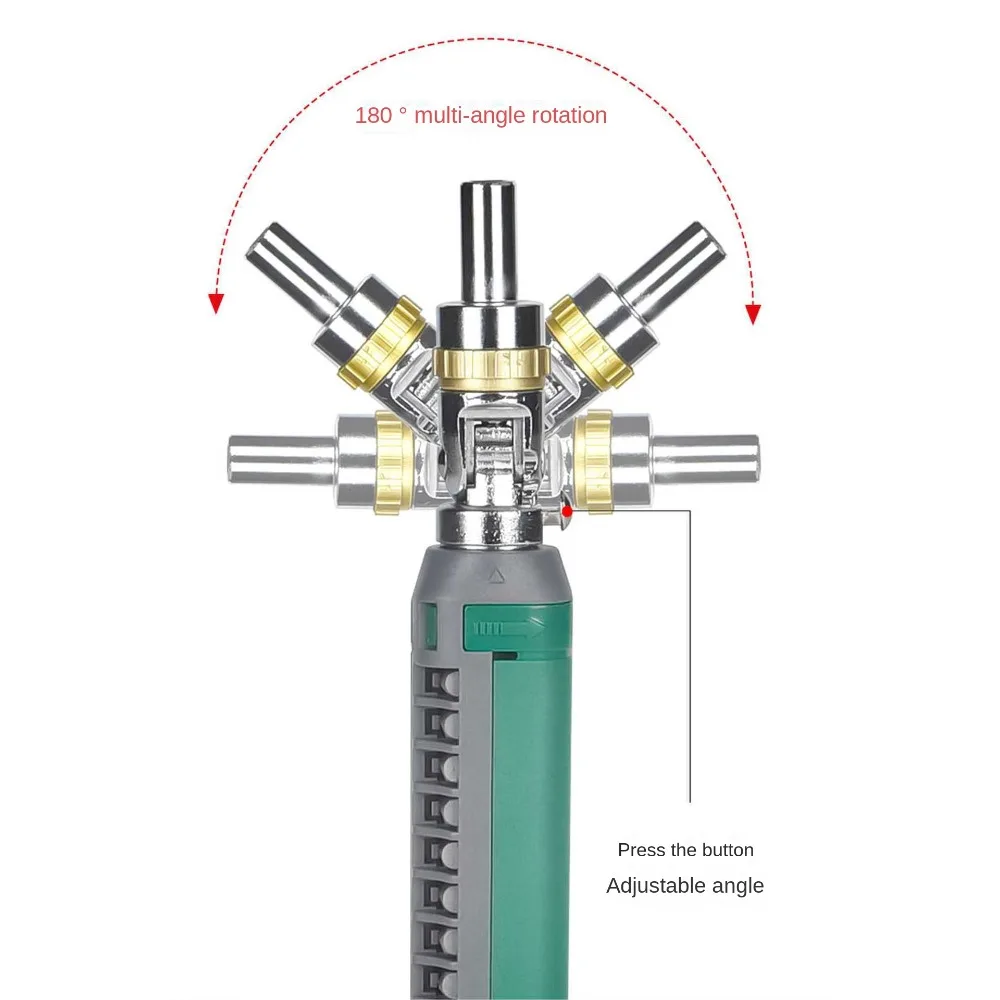 180 ° multi-angle rotation

Press the button
Adjustable angle