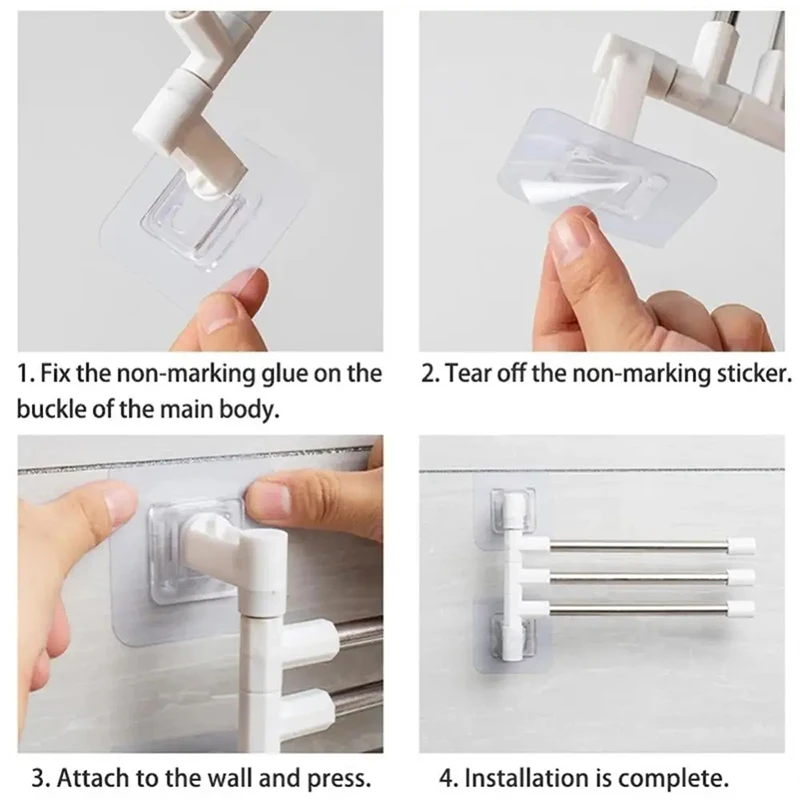 1. Fix the non-marking glue on the buckle of the main body.

2. Tear off the non-marking sticker.

3. Attach to the wall and press.

4. Installation is complete.