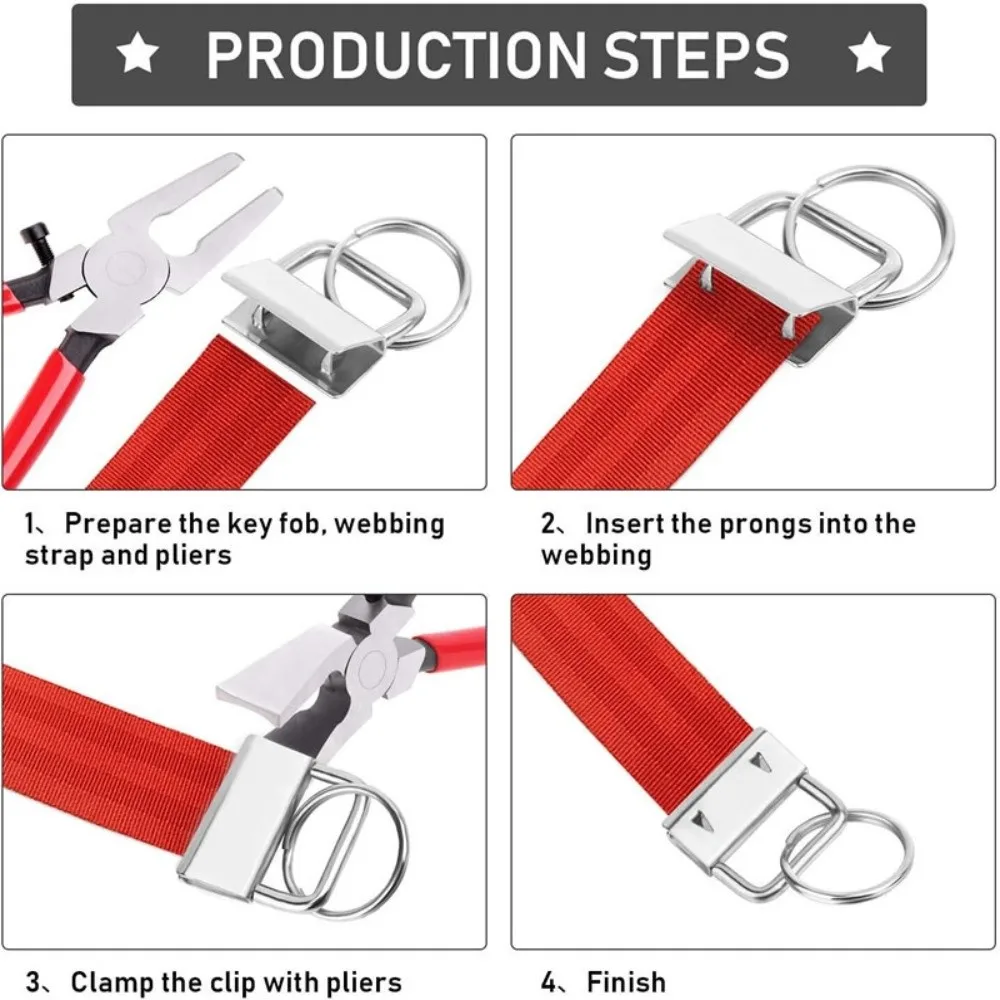 ★ PRODUCTION STEPS ★

1、Prepare the key fob, webbing strap and pliers

2、Insert the prongs into the webbing

3、Clamp the clip with pliers

4、Finish