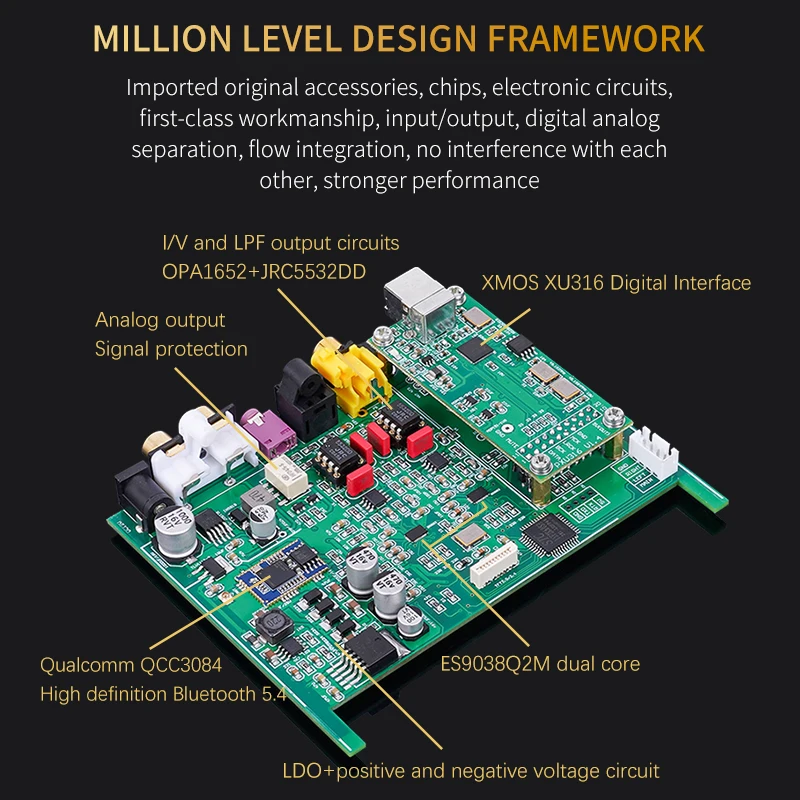 MILLION LEVEL DESIGN FRAMEWORK

Imported original accessories, chips, electronic circuits, first-class workmanship, input/output, digital analog separation, flow integration, no interference with each other, stronger performance

I/V and LPF output circuits
OPA1652+JRC5532DD

XMOS XU316 Digital Interface

Analog output
Signal protection

Qualcomm QCC3084
High definition Bluetooth 5.4

ES9038Q2M dual core

LDO+positive and negative voltage circuit