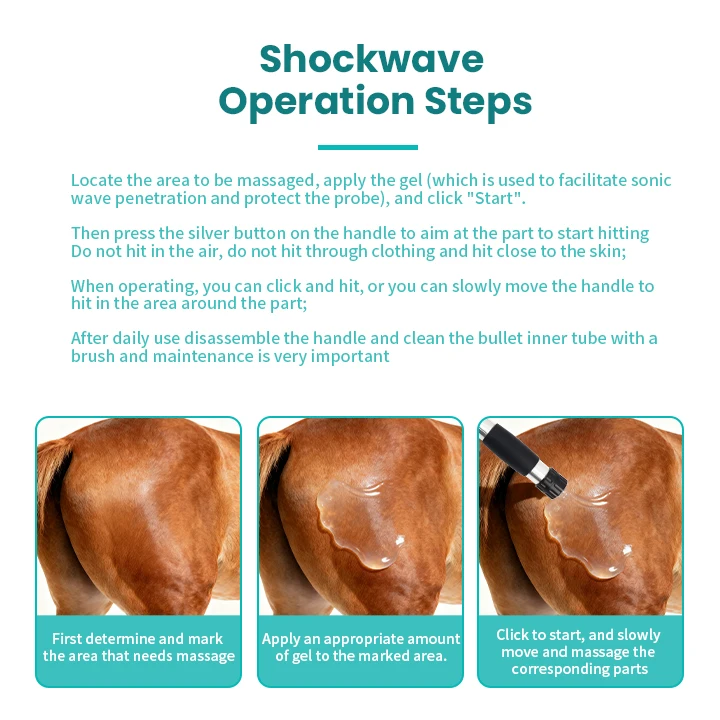 Shockwave Operation Steps

Locate the area to be massaged, apply the gel (which is used to facilitate sonic wave penetration and protect the probe), and click "Start".

Then press the silver button on the handle to aim at the part to start hitting Do not hit in the air, do not hit through clothing and hit close to the skin;

When operating, you can click and hit, or you can slowly move the handle to hit in the area around the part;

After daily use disassemble the handle and clean the bullet inner tube with a brush and maintenance is very important

First determine and mark the area that needs massage

Apply an appropriate amount of gel to the marked area.

Click to start, and slowly move and massage the corresponding parts