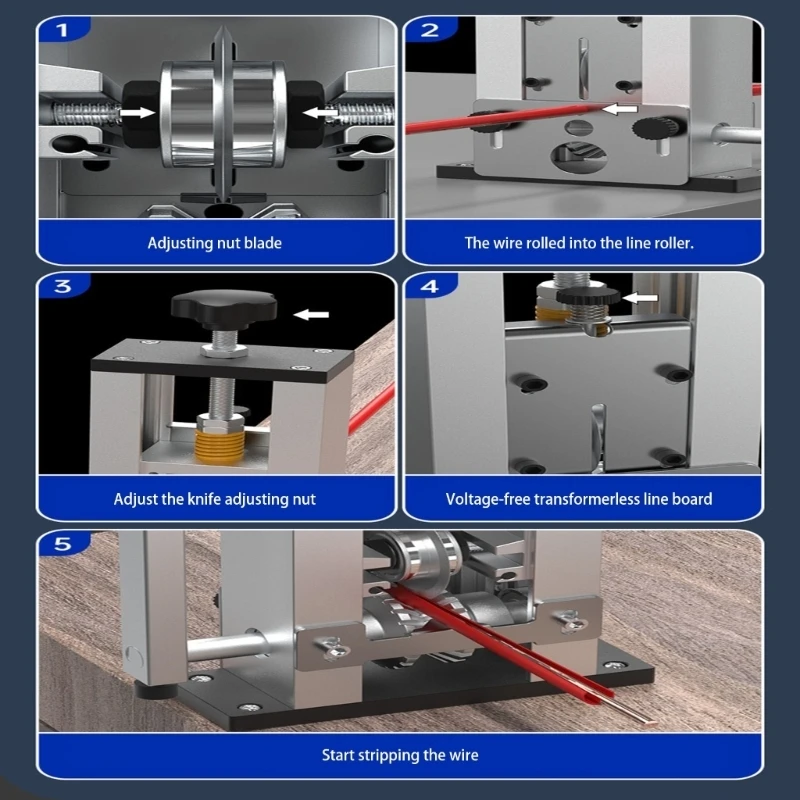 1

Adjusting nut blade

2

The wire rolled into the line roller.

3

Adjust the knife adjusting nut

4

Voltage-free transformerless line board

5

Start stripping the wire