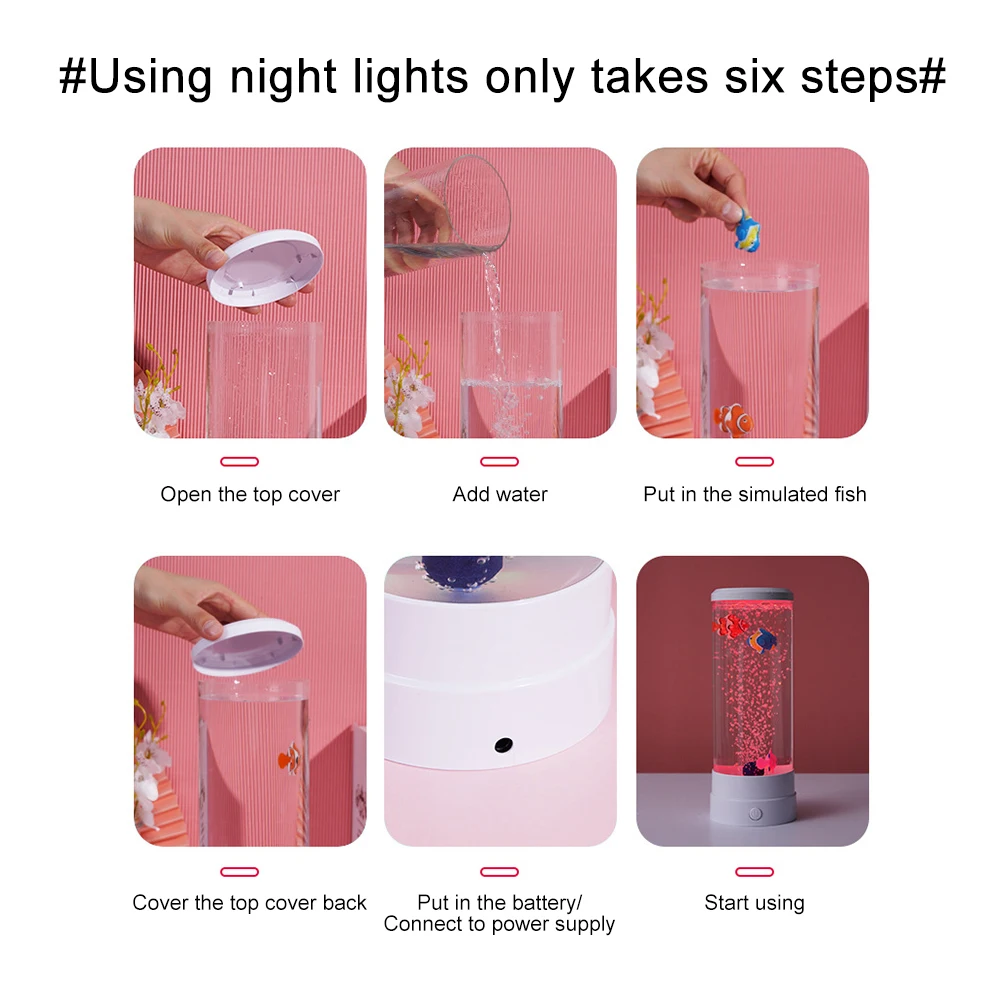 #Using night lights only takes six steps#

Open the top cover

Add water

Put in the simulated fish

Cover the top cover back

Put in the battery/
Connect to power supply

Start using