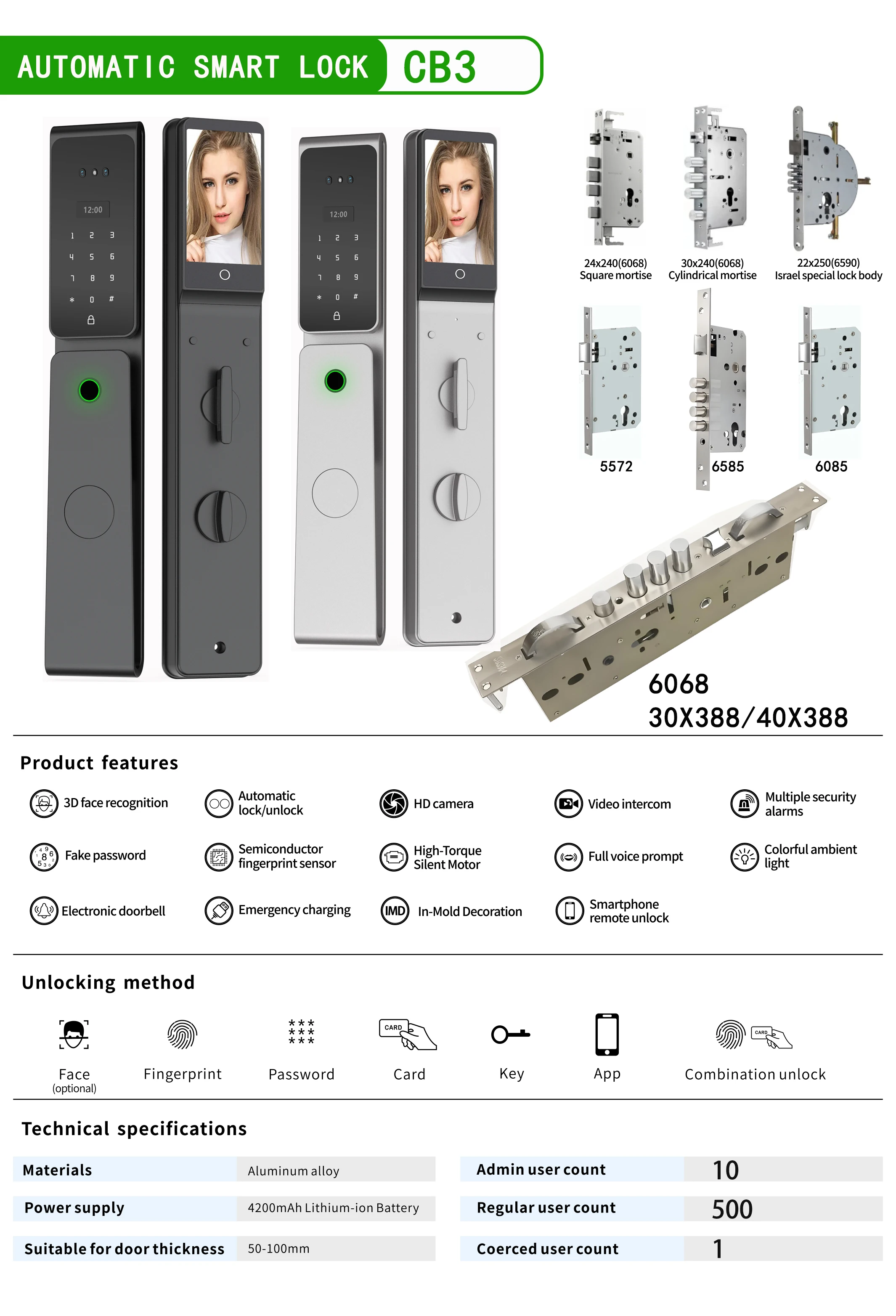 AUTOMATIC SMART LOCK CB3

12:00
1 2 3
4 5 6
7 8 9
* 0 #

12:00
1 2 3
4 5 6
7 8 9
* 0 #

24x240(6068)
Square mortise

30x240(6068)
Cylindrical mortise

22x250(6590)
Israel special lock body

5572

6585

6085

6068
30X388/40X388

Product features

3D face recognition
Automatic lock/unlock
HD camera
Video intercom
Multiple security alarms
Fake password
Semiconductor fingerprint sensor
High-Torque Silent Motor
Full voice prompt
Colorful ambient light
Electronic doorbell
Emergency charging
IMD In-Mold Decoration
Smartphone remote unlock

Unlocking method

Face
(optional)
Fingerprint
Password
CARD
Card
Key
App
CARD
Combination unlock

Technical specifications

| Materials | Aluminum alloy |
|---|---|
| Power supply | 4200mAh Lithium-ion Battery |
| Suitable for door thickness | 50-100mm |

| Admin user count | 10 |
|---|---|
| Regular user count | 500 |
| Coerced user count | 1 |