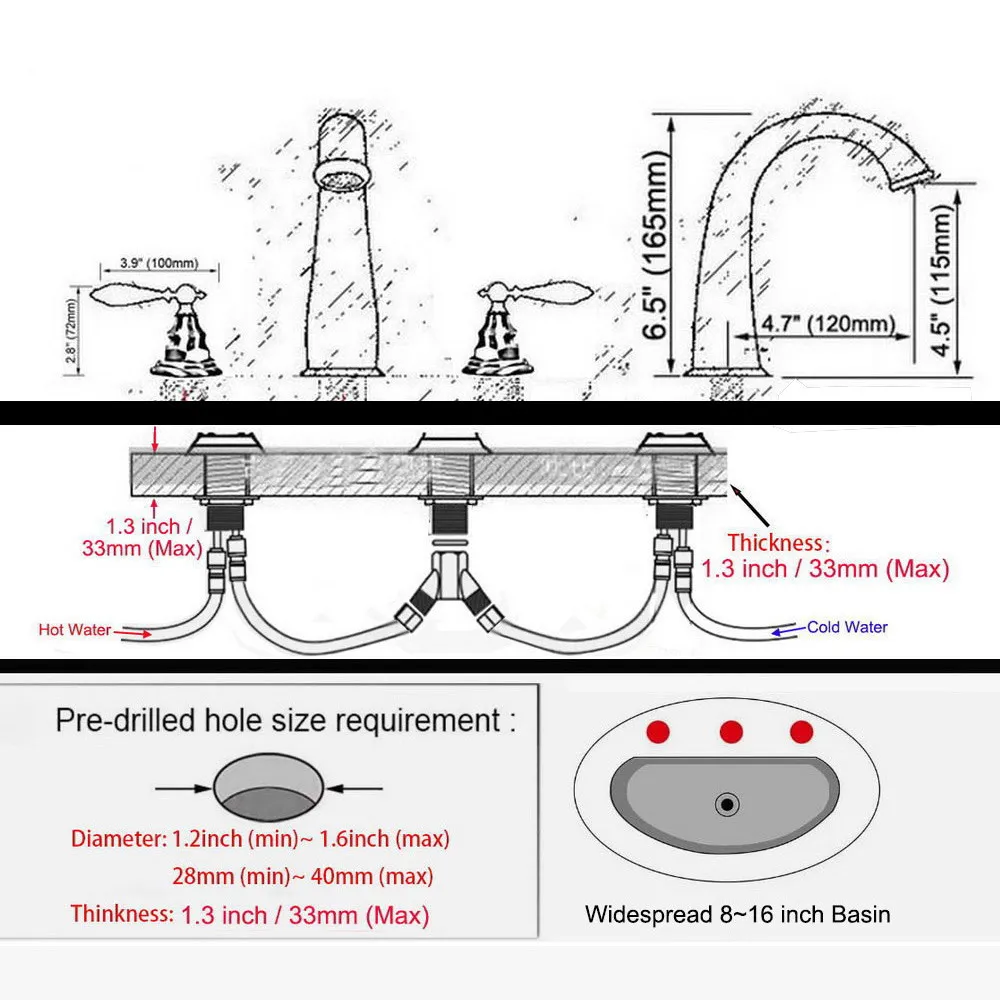 3.9" (100mm)

2.8" (72mm)

6.5" (165mm)

4.7" (120mm)

4.5" (115mm)

1.3 inch / 33mm (Max)

Thickness: 1.3 inch / 33mm (Max)

Hot Water

Cold Water

Pre-drilled hole size requirement :

Diameter: 1.2inch (min)~ 1.6inch (max)
28mm (min)~ 40mm (max)

Thinkness: 1.3 inch / 33mm (Max)

Widespread 8~16 inch Basin