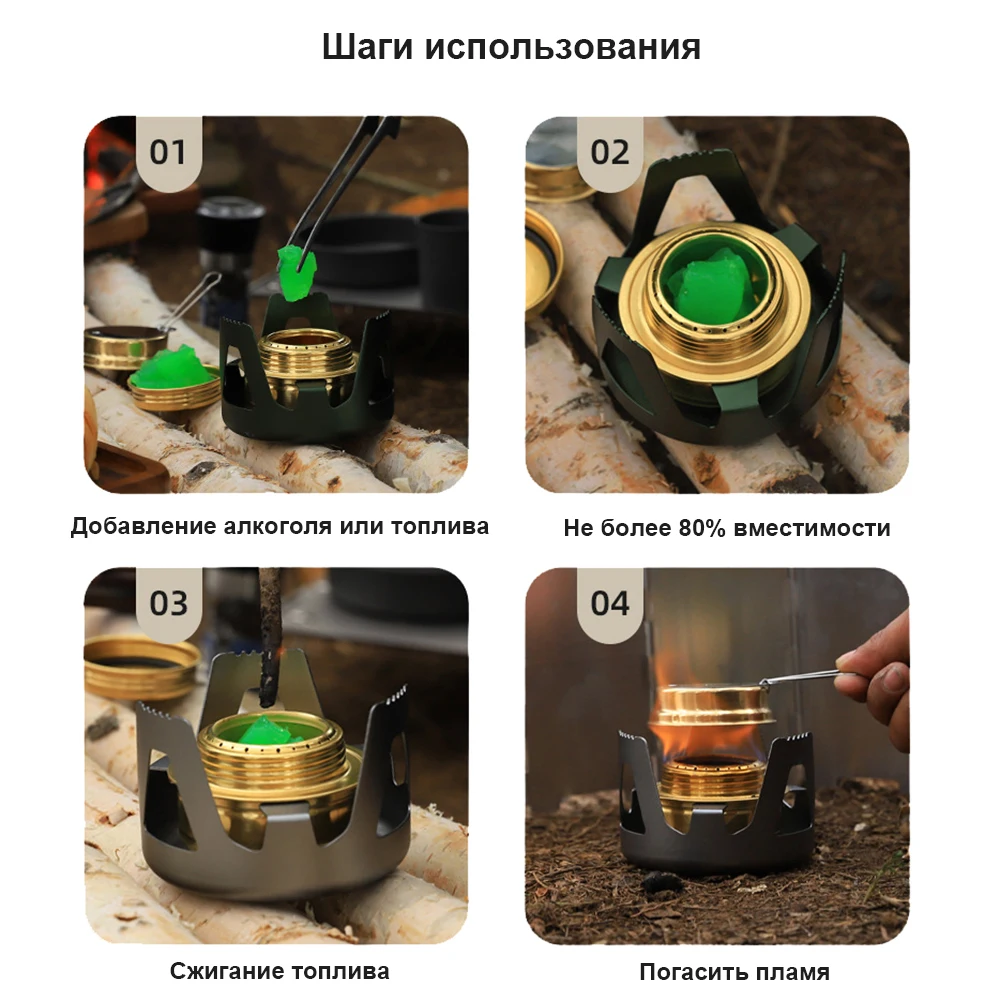 Шаги использования

01

Добавление алкоголя или топлива

02

Не более 80% вместимости

03

Сжигание топлива

04

Погасить пламя