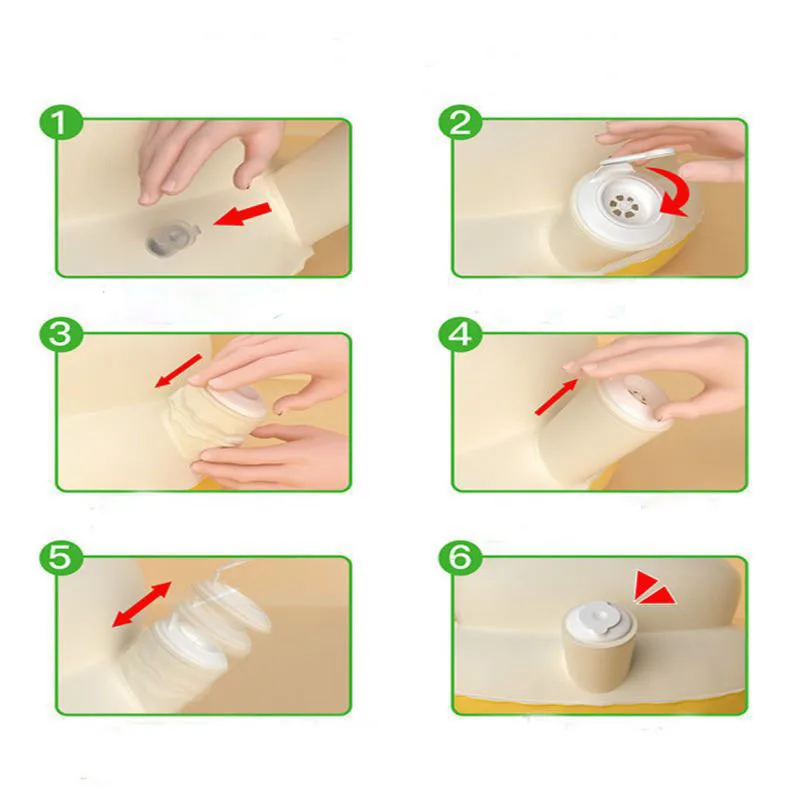 1
2
3
4
5
6