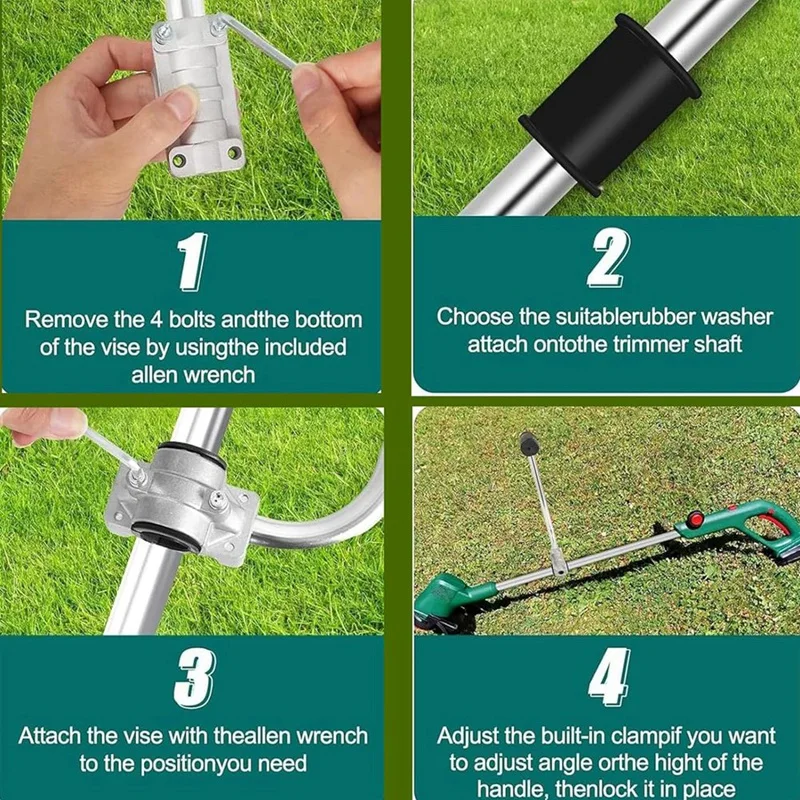 1

Remove the 4 bolts andthe bottom of the vise by usingthe included allen wrench

2

Choose the suitablerubber washer attach ontothe trimmer shaft

3

Attach the vise with theallen wrench to the positionyou need

4

Adjust the built-in clampif you want to adjust angle orthe hight of the handle, thenlock it in place