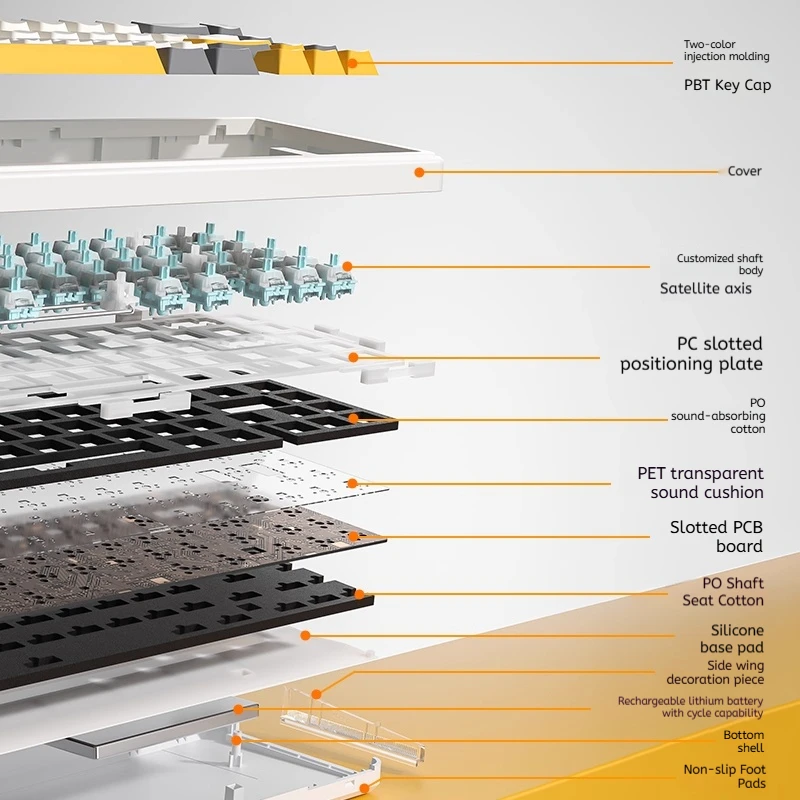 Two-color injection molding

PBT Key Cap

Cover

Customized shaft body

Satellite axis

PC slotted positioning plate

PO sound-absorbing cotton

PET transparent sound cushion

Slotted PCB board

PO Shaft Seat Cotton

Silicone base pad

Side wing decoration piece

Rechargeable lithium battery with cycle capability

Bottom shell

Non-slip Foot Pads