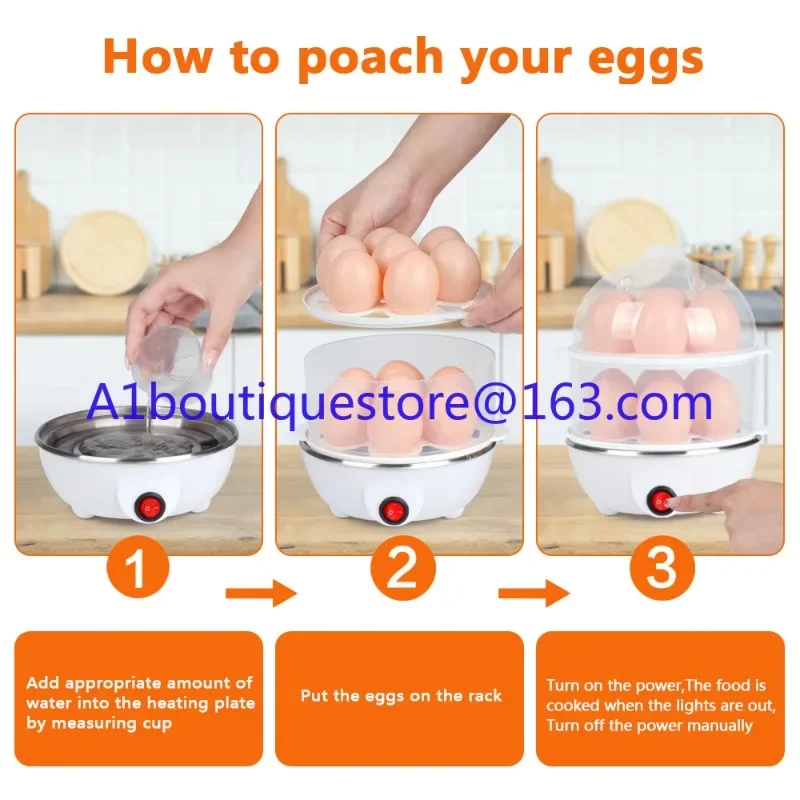 How to poach your eggs

A1boutiquestore@163.com

1

2

3

Add appropriate amount of water into the heating plate by measuring cup

Put the eggs on the rack

Turn on the power,The food is cooked when the lights are out, Turn off the power manually