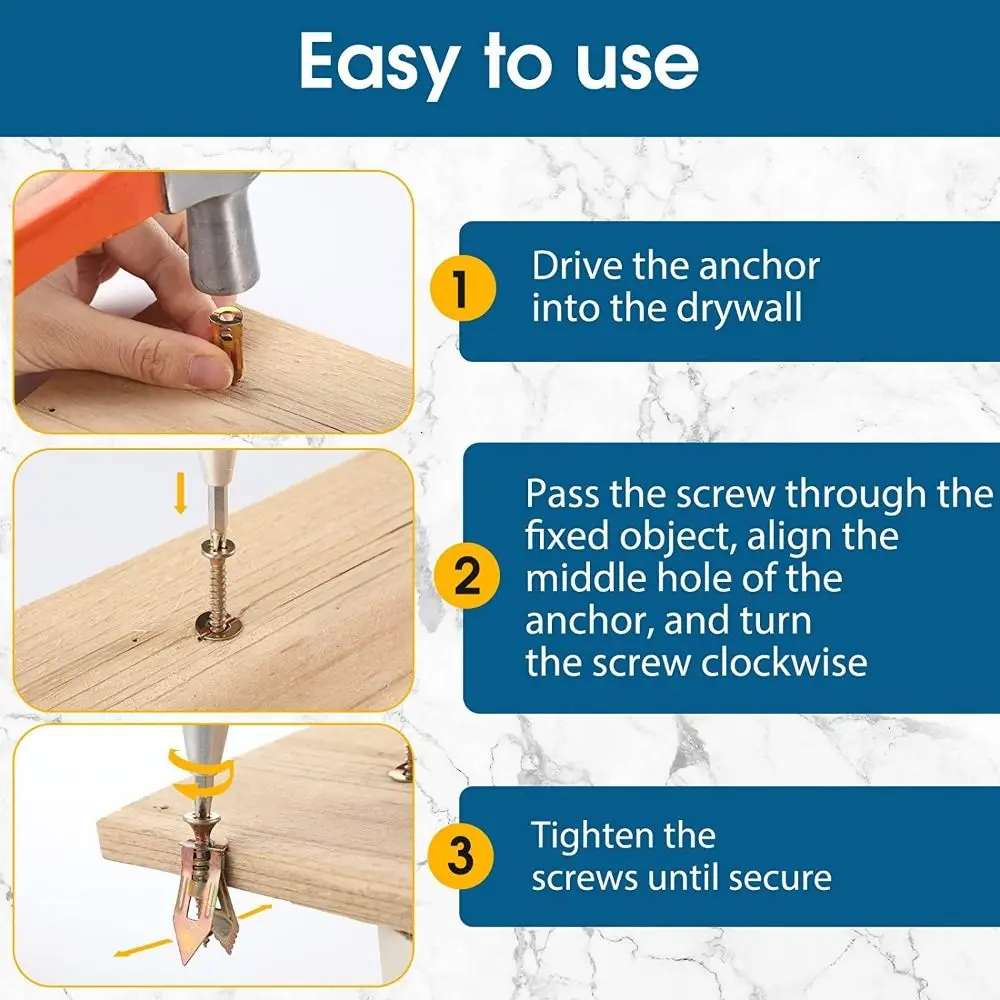 Easy to use

1 Drive the anchor into the drywall

2 Pass the screw through the fixed object, align the middle hole of the anchor, and turn the screw clockwise

3 Tighten the screws until secure