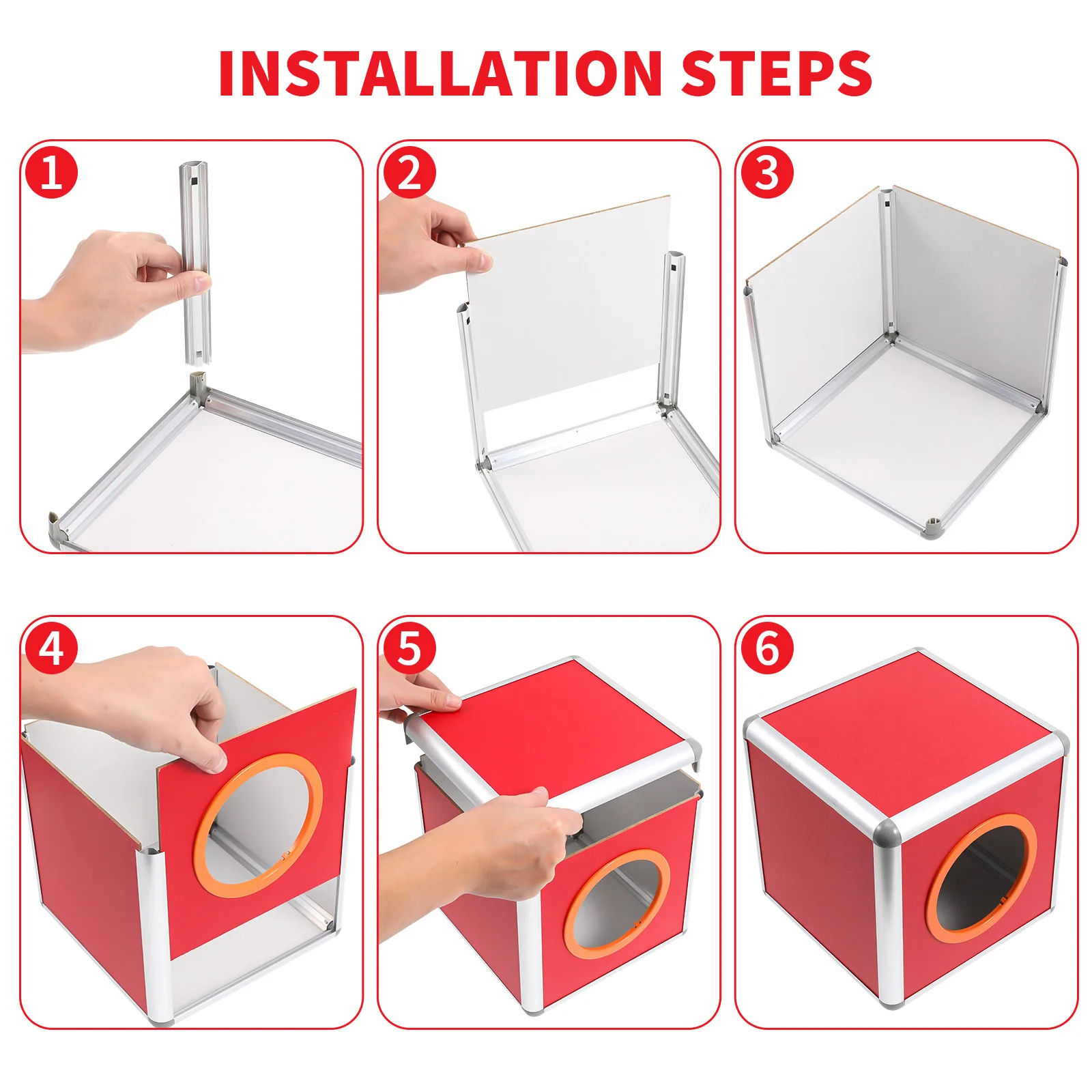 INSTALLATION STEPS

1

2

3

4

5

6