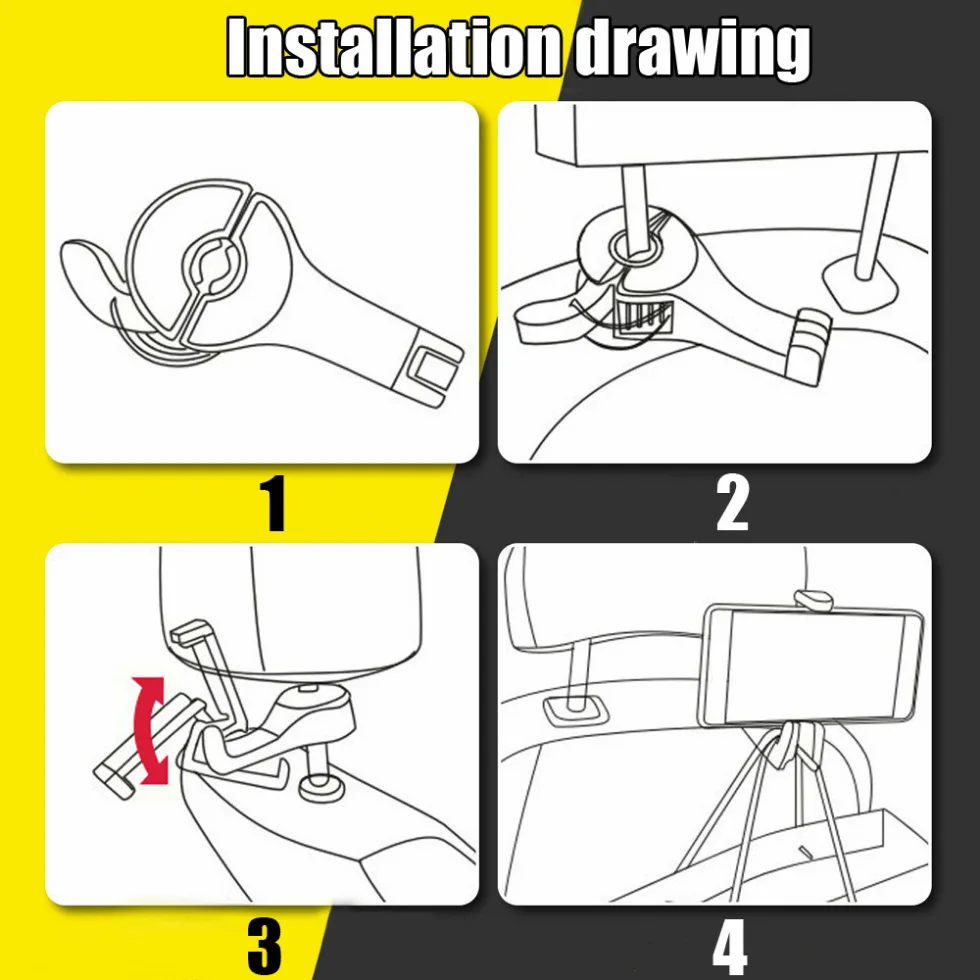 Installation drawing

1

2

3

4