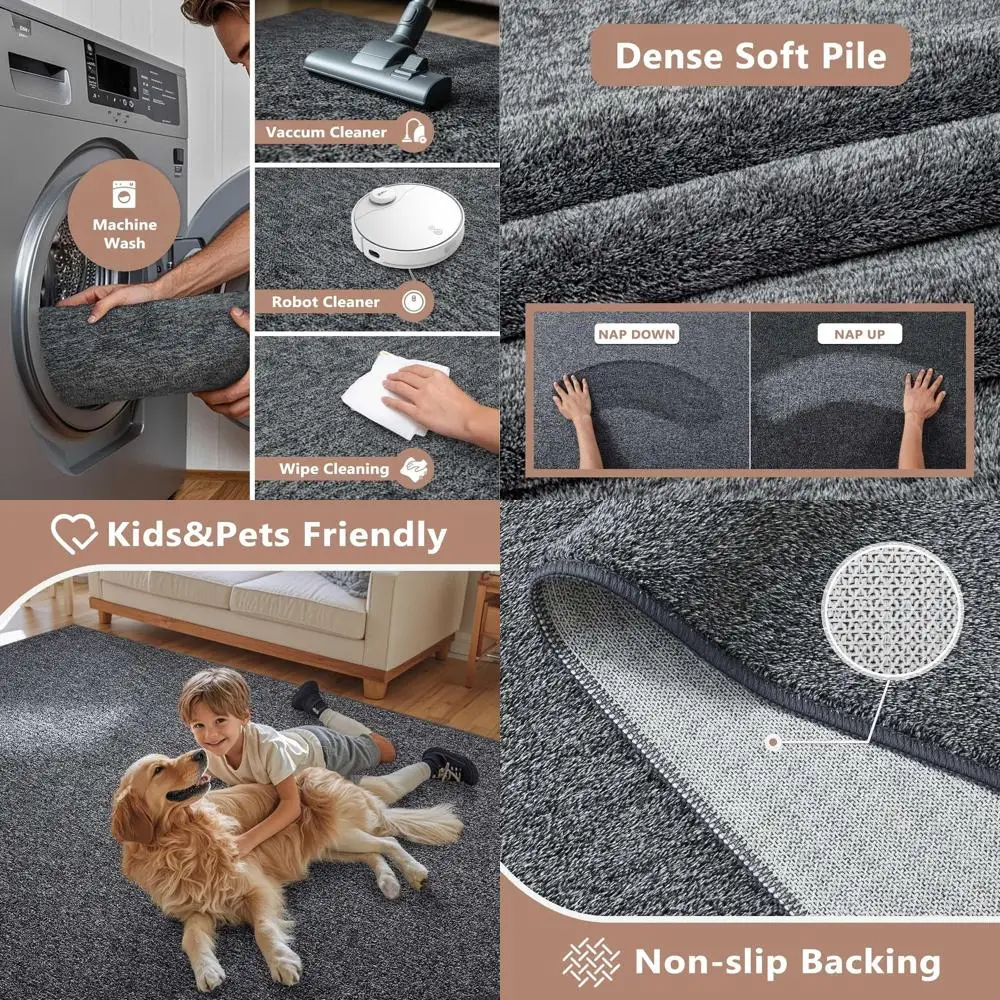 Machine Wash

Vaccum Cleaner

Robot Cleaner

Wipe Cleaning

Dense Soft Pile

NAP DOWN

NAP UP

Kids&Pets Friendly

Non-slip Backing