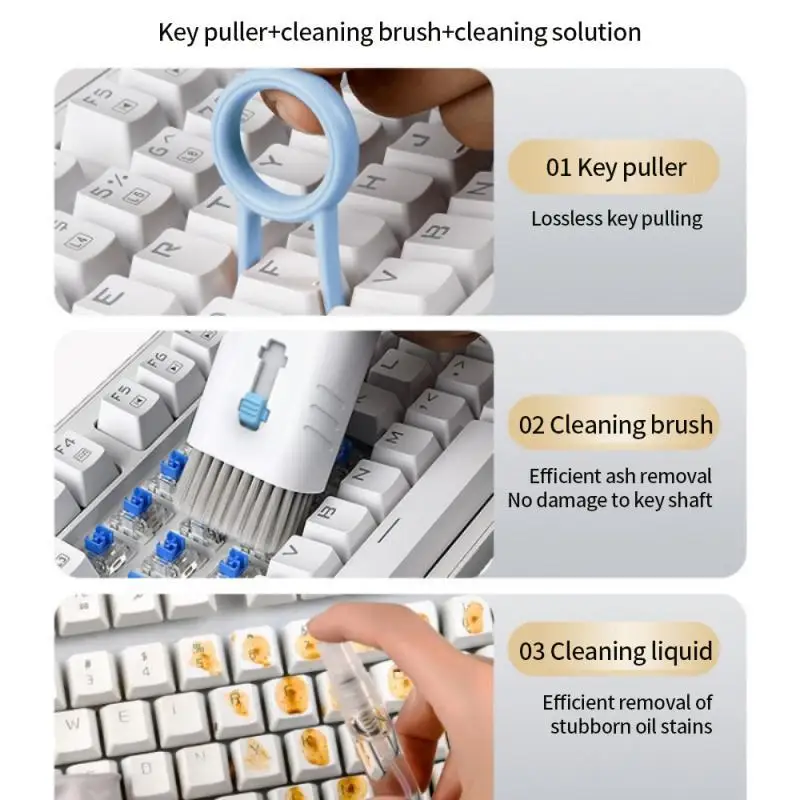 Key puller+cleaning brush+cleaning solution

01 Key puller

Lossless key pulling

02 Cleaning brush

Efficient ash removal
No damage to key shaft

03 Cleaning liquid

Efficient removal of stubborn oil stains