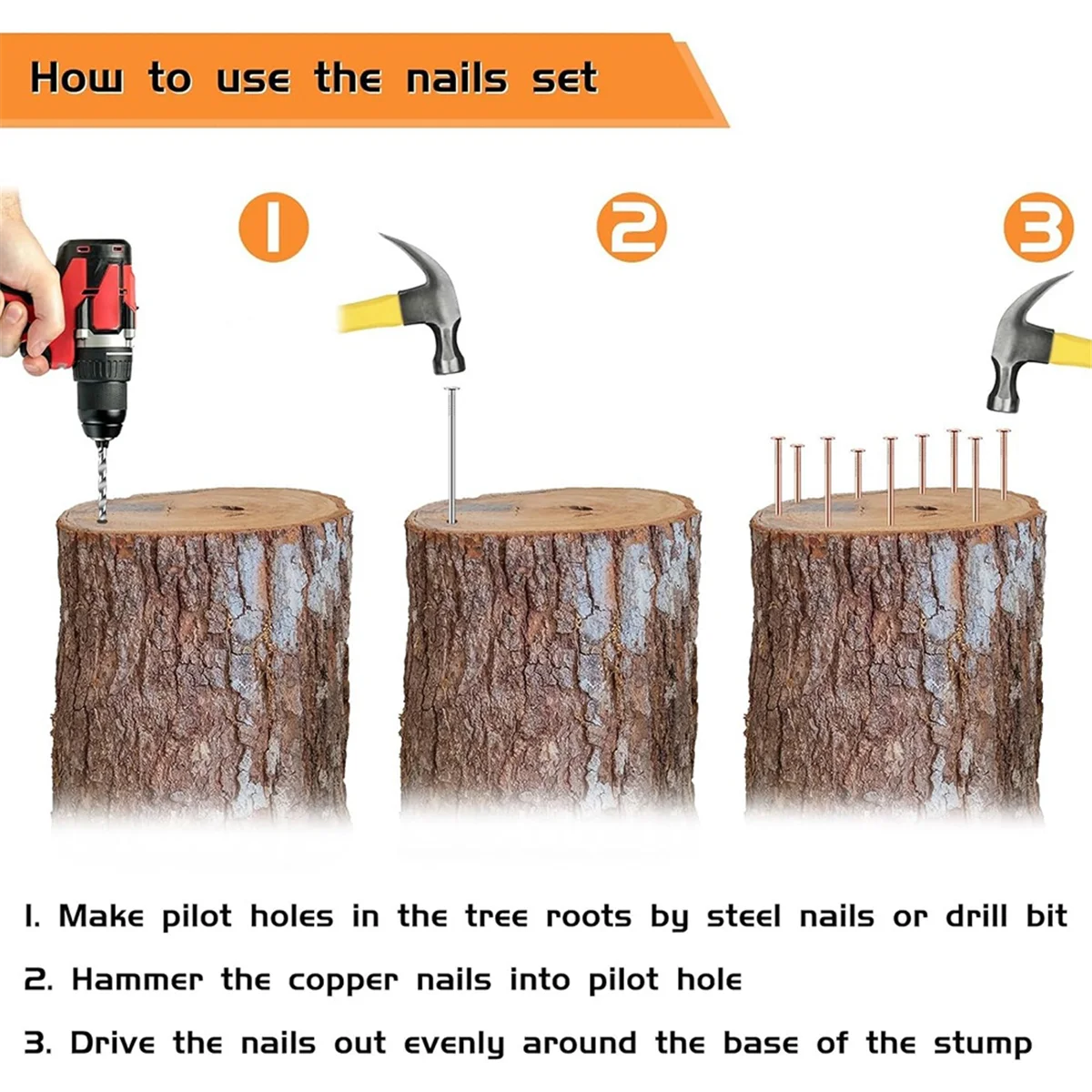 How to use the nails set

1

2

3

1. Make pilot holes in the tree roots by steel nails or drill bit

2. Hammer the copper nails into pilot hole

3. Drive the nails out evenly around the base of the stump