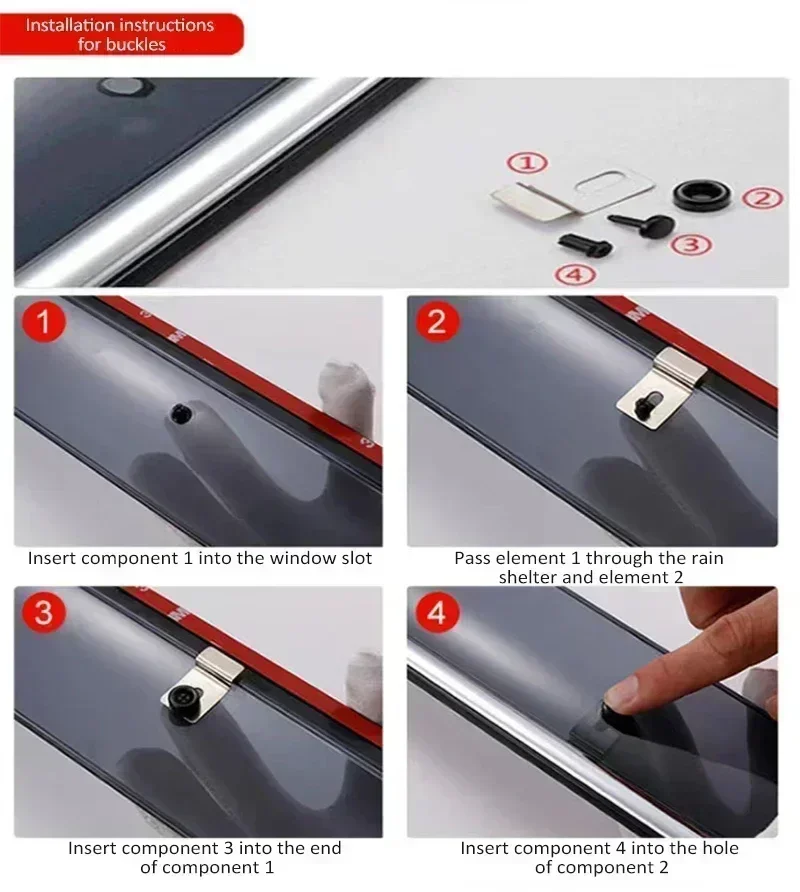 Installation instructions for buckles

①
②
③
④

1
Insert component 1 into the window slot

2
Pass element 1 through the rain shelter and element 2

3
Insert component 3 into the end of component 1

4
Insert component 4 into the hole of component 2