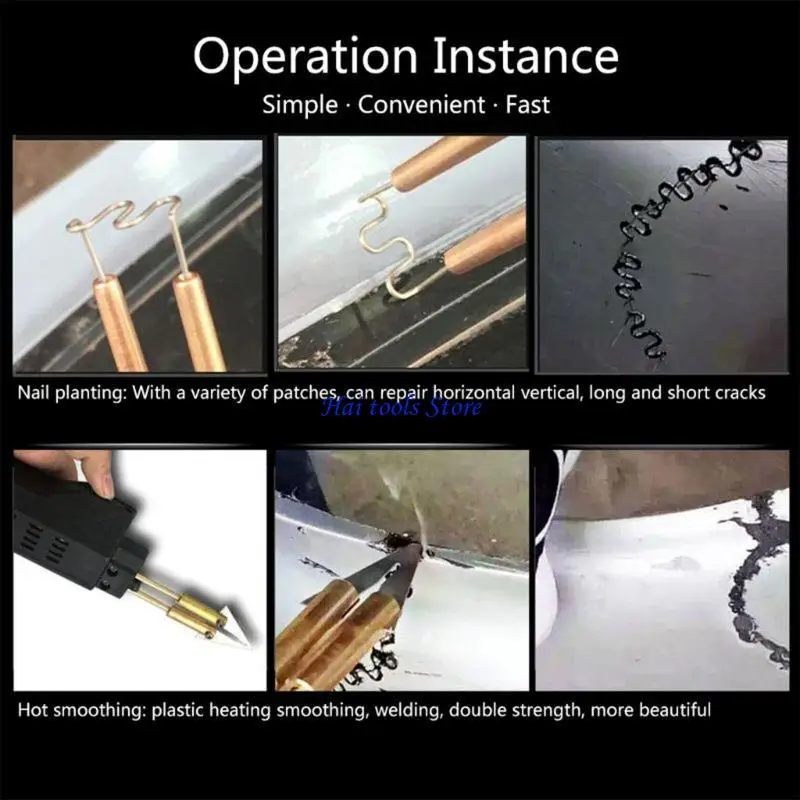 Operation Instance

Simple · Convenient · Fast

Nail planting: With a variety of patches, can repair horizontal vertical, long and short cracks

Hai tools Store

Hot smoothing: plastic heating smoothing, welding, double strength, more beautiful