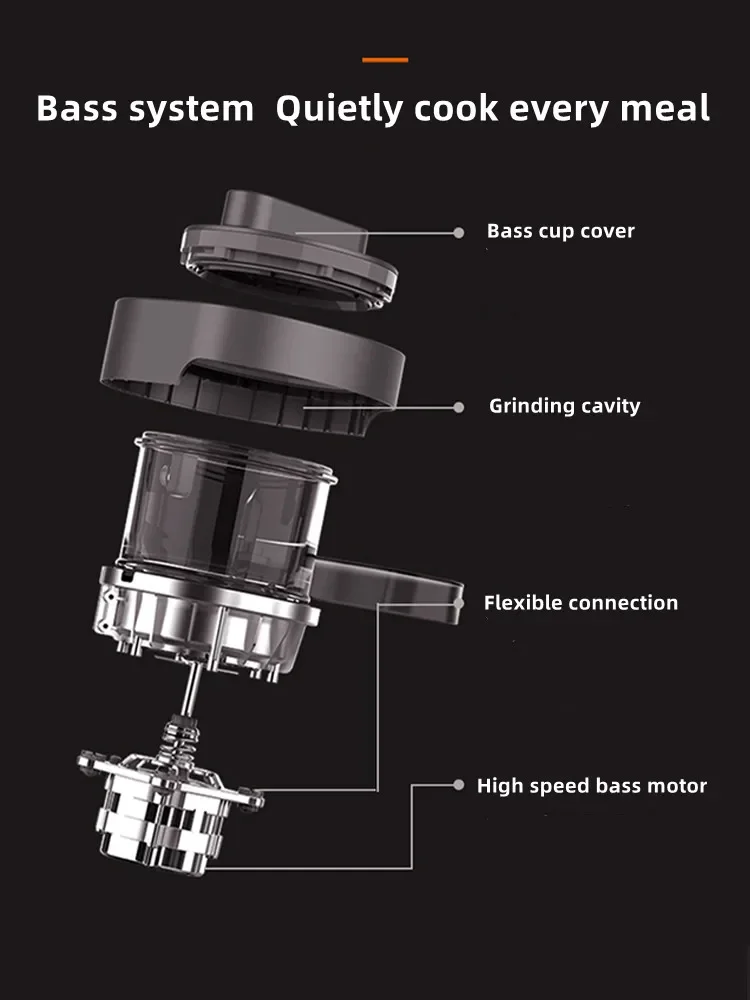 Bass system  Quietly cook every meal

Bass cup cover

Grinding cavity

Flexible connection

High speed bass motor