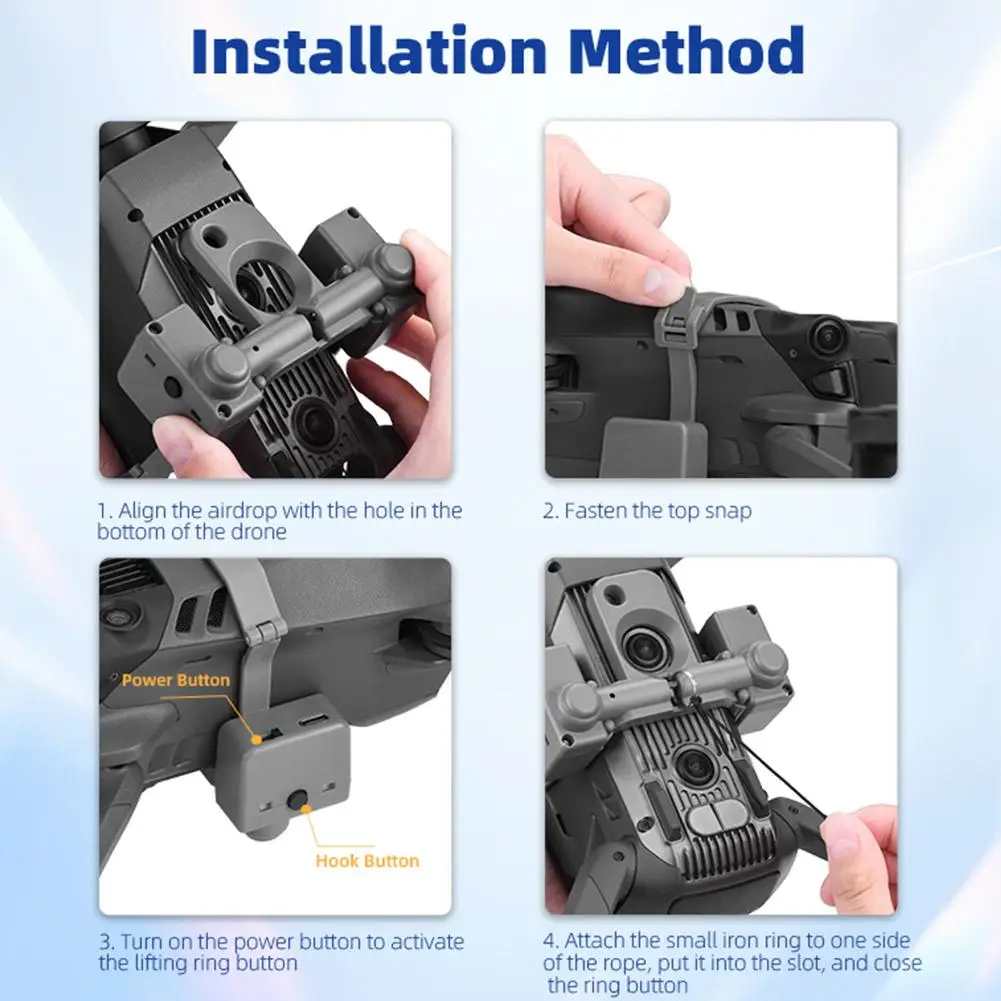 Installation Method

1. Align the airdrop with the hole in the bottom of the drone

2. Fasten the top snap

Power Button

Hook Button

3. Turn on the power button to activate the lifting ring button

4. Attach the small iron ring to one side of the rope, put it into the slot, and close the ring button