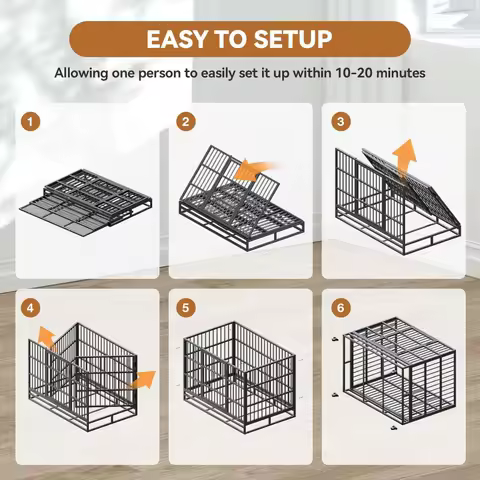 EASY TO SETUP

Allowing one person to easily set it up within 10-20 minutes

1

2

3

4

5

6