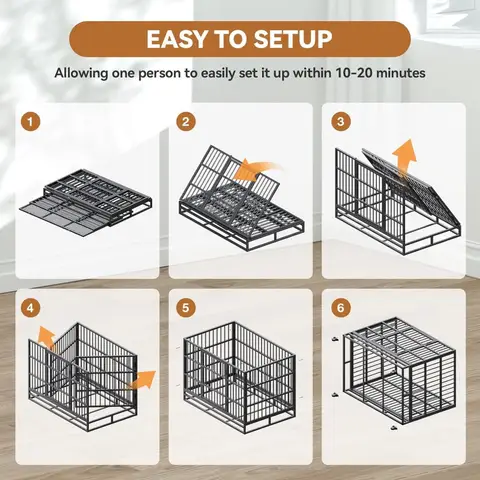 EASY TO SETUP

Allowing one person to easily set it up within 10-20 minutes

1

2

3

4

5

6