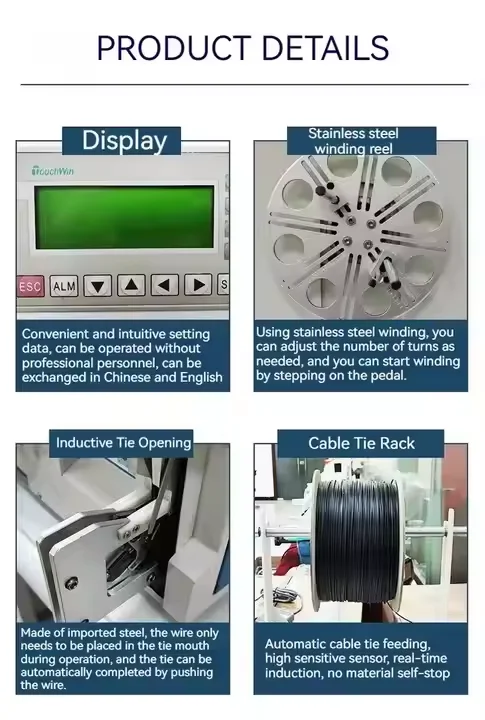 PRODUCT DETAILS

Display

TouchWin

ESC ALM S

Convenient and intuitive setting data, can be operated without professional personnel, can be exchanged in Chinese and English

Stainless steel winding reel

Using stainless steel winding, you can adjust the number of turns as needed, and you can start winding by stepping on the pedal.

Inductive Tie Opening

Made of imported steel, the wire only needs to be placed in the tie mouth during operation, and the tie can be automatically completed by pushing the wire.

Cable Tie Rack

Automatic cable tie feeding, high sensitive sensor, real-time induction, no material self-stop