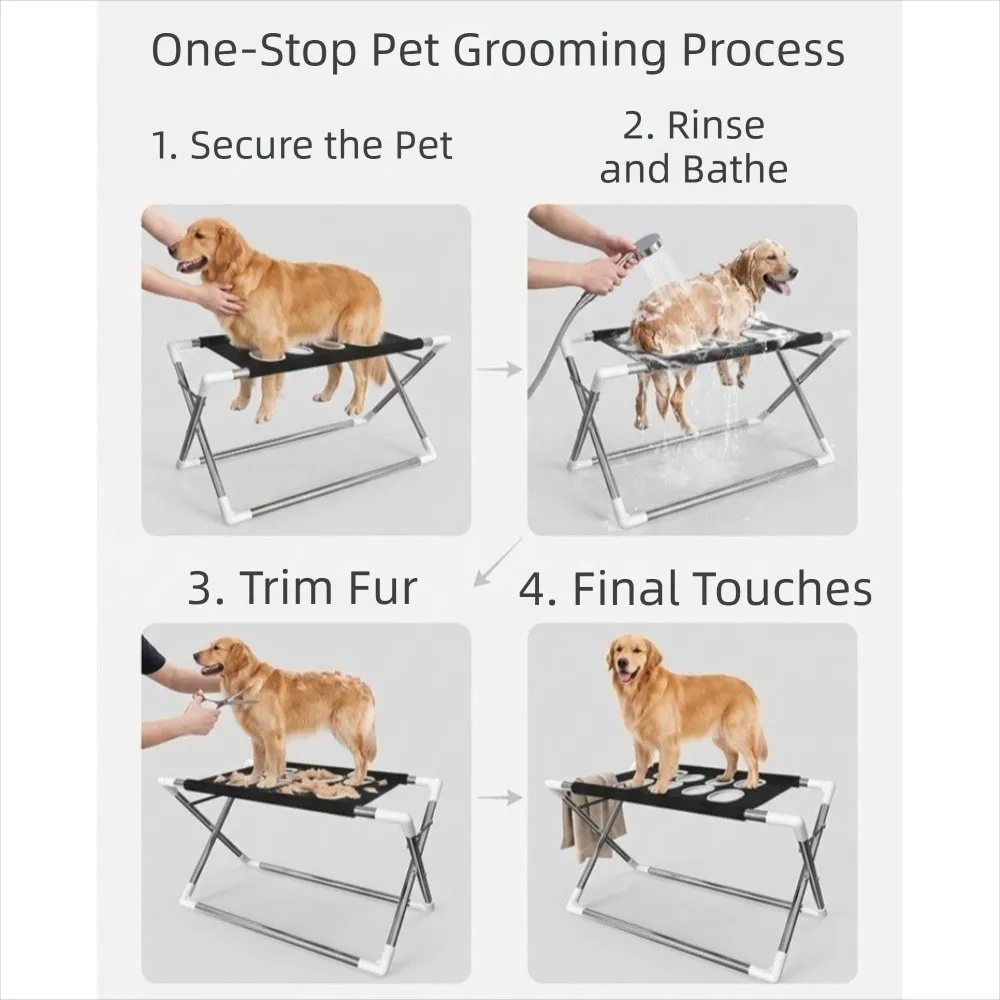 One-Stop Pet Grooming Process

1. Secure the Pet

2. Rinse and Bathe

3. Trim Fur

4. Final Touches