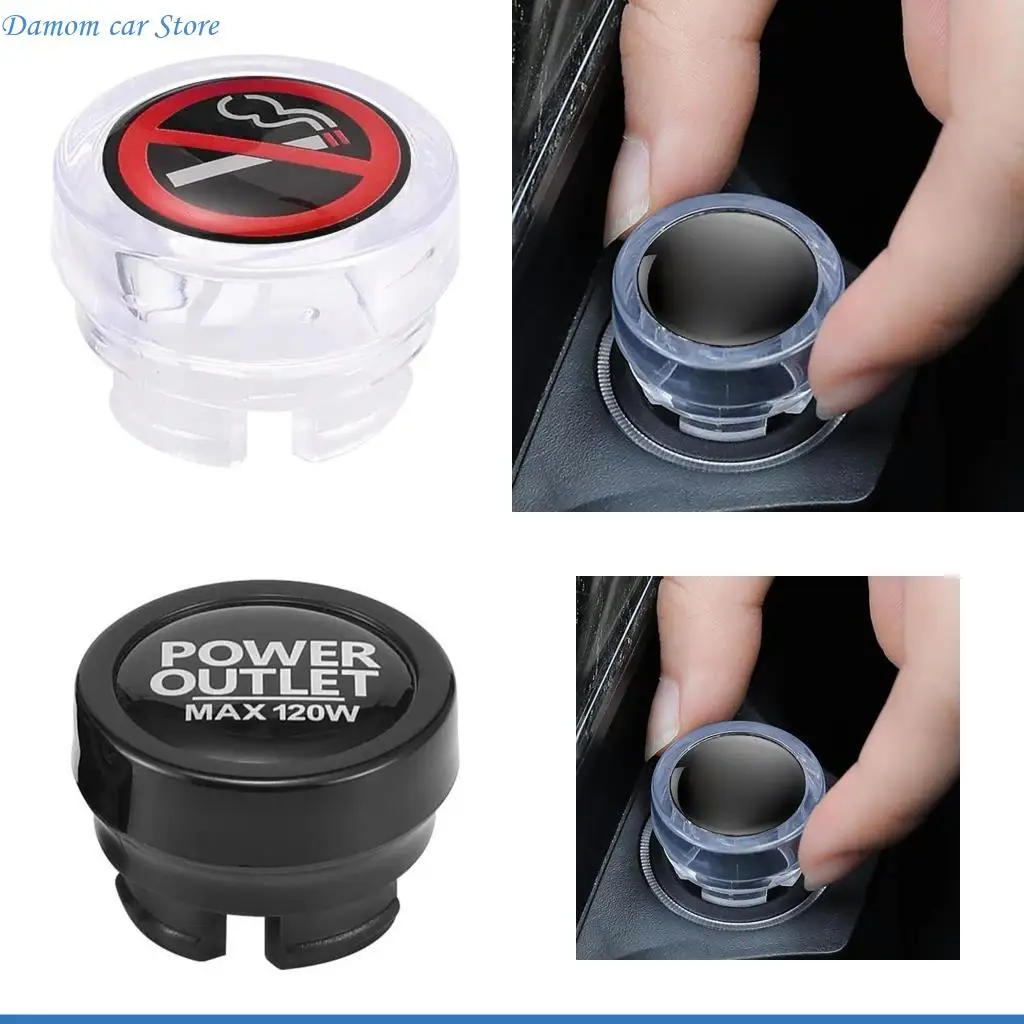 Damom car Store

POWER OUTLET MAX 120W