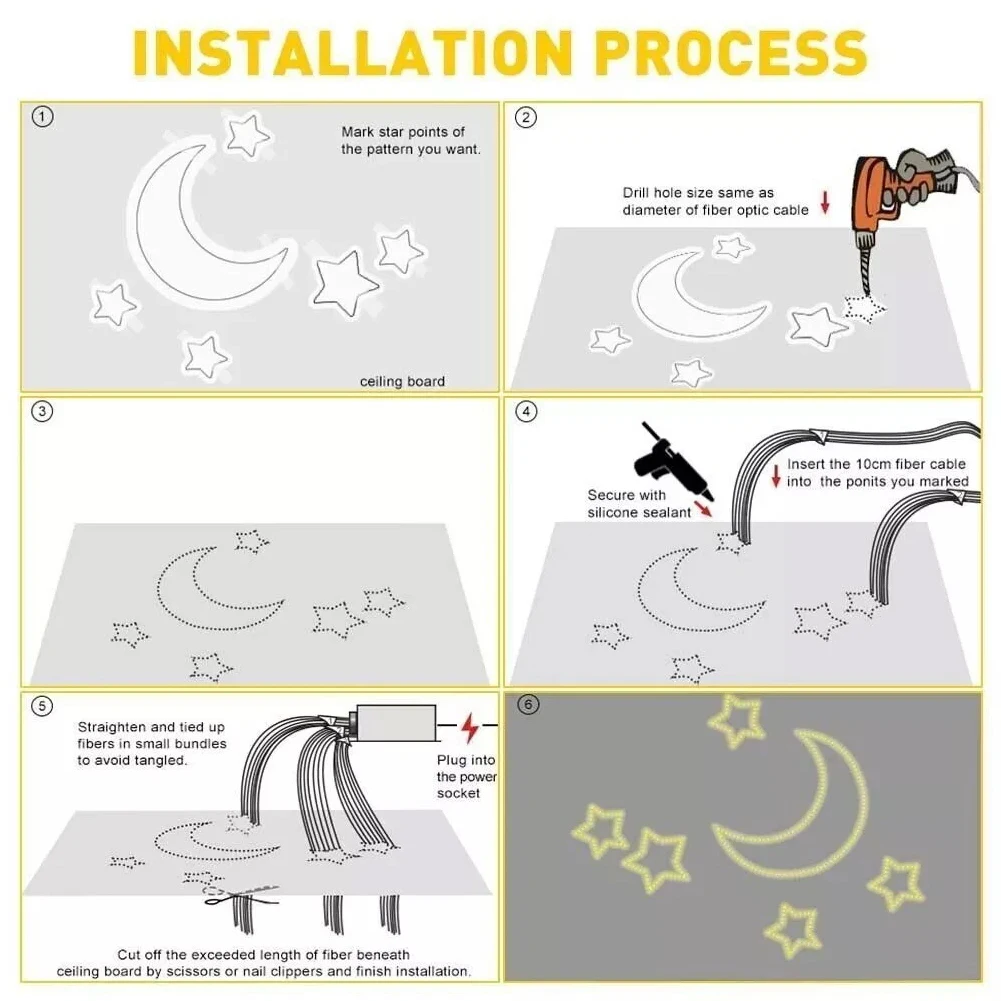 INSTALLATION PROCESS

1
Mark star points of the pattern you want.
ceiling board

2
Drill hole size same as diameter of fiber optic cable

3

4
Secure with silicone sealant
Insert the 10cm fiber cable into the ponits you marked

5
Straighten and tied up fibers in small bundles to avoid tangled.
Plug into the power socket
Cut off the exceeded length of fiber beneath ceiling board by scissors or nail clippers and finish installation.

6