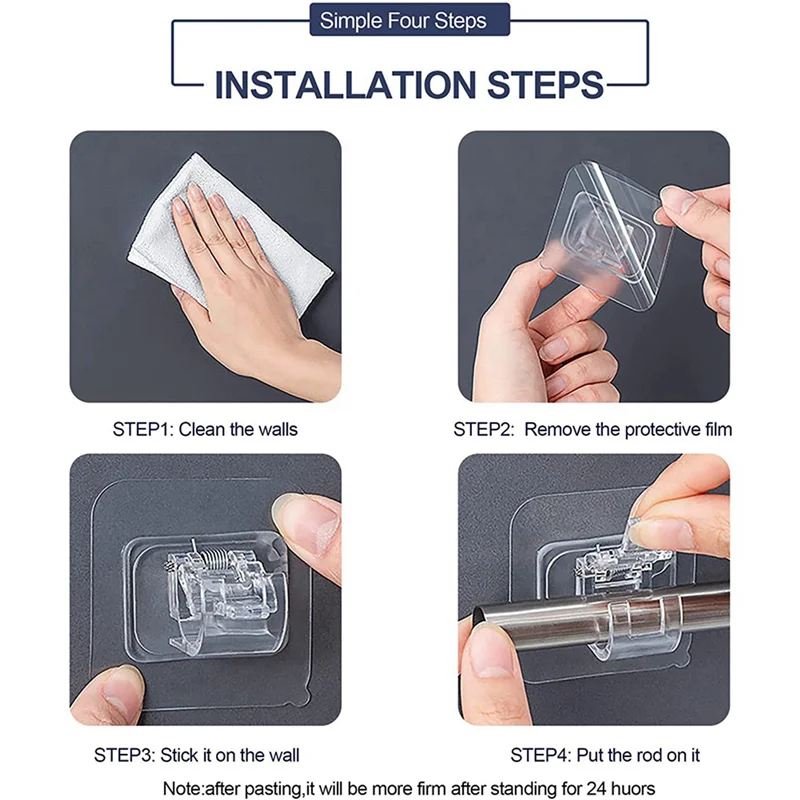 Simple Four Steps

INSTALLATION STEPS

STEP1: Clean the walls

STEP2: Remove the protective film

STEP3: Stick it on the wall

STEP4: Put the rod on it

Note:after pasting,it will be more firm after standing for 24 huors