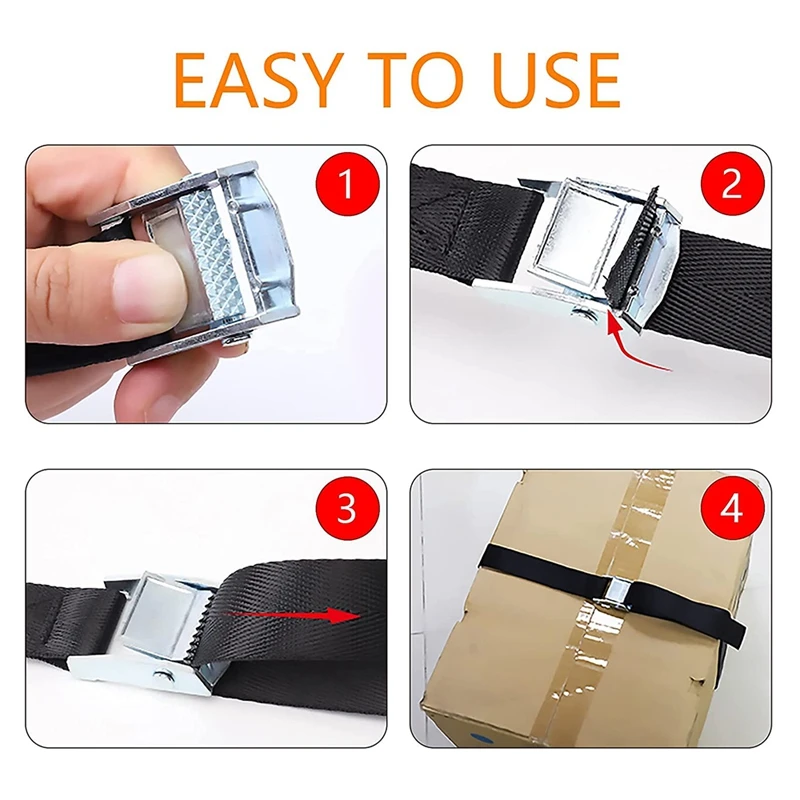 EASY TO USE

1

2

3

4