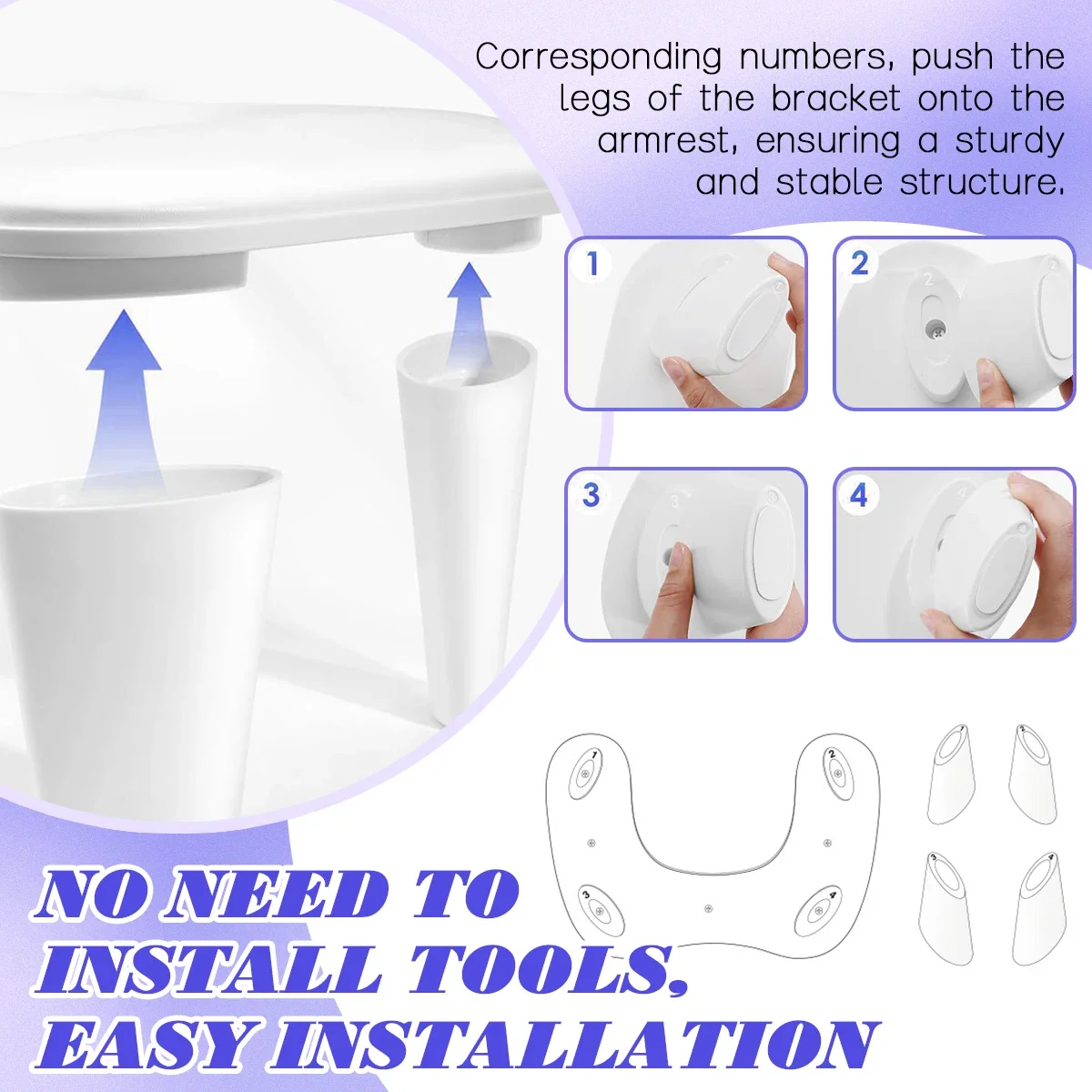 Corresponding numbers, push the legs of the bracket onto the armrest, ensuring a sturdy and stable structure.

1

2

3

4

1 2 3 4

1 2 3 4

NO NEED TO INSTALL TOOLS, EASY INSTALLATION