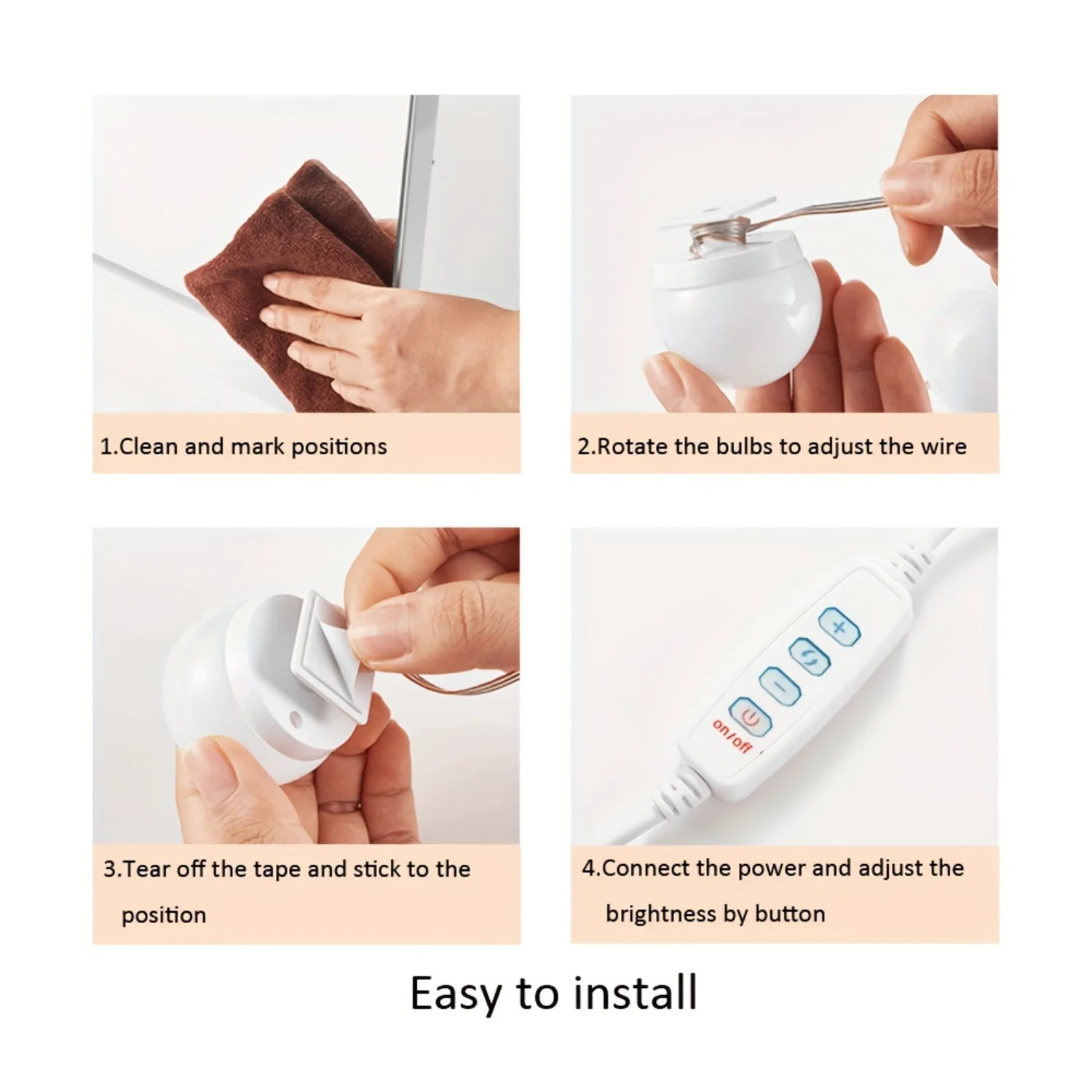 1.Clean and mark positions

2.Rotate the bulbs to adjust the wire

3.Tear off the tape and stick to the position

on/off

−

+

4.Connect the power and adjust the brightness by button

Easy to install