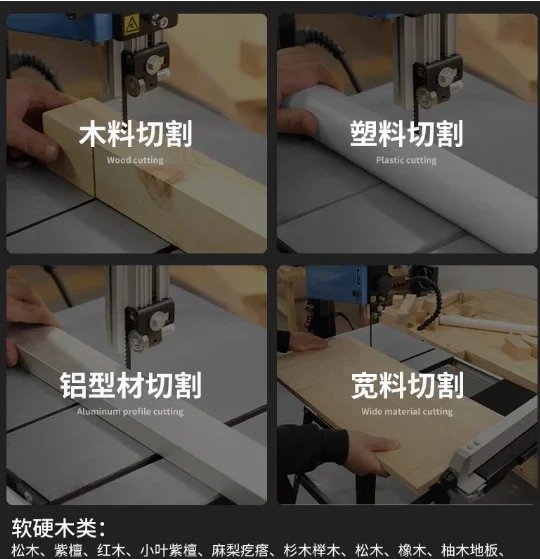 木料切割
Wood cutting

塑料切割
Plastic cutting

铝型材切割
Aluminum profile cutting

宽料切割
Wide material cutting

软硬木类：
松木、紫檀、红木、小叶紫檀、麻梨疙瘩、杉木榉木、松木、橡木、柚木地板、