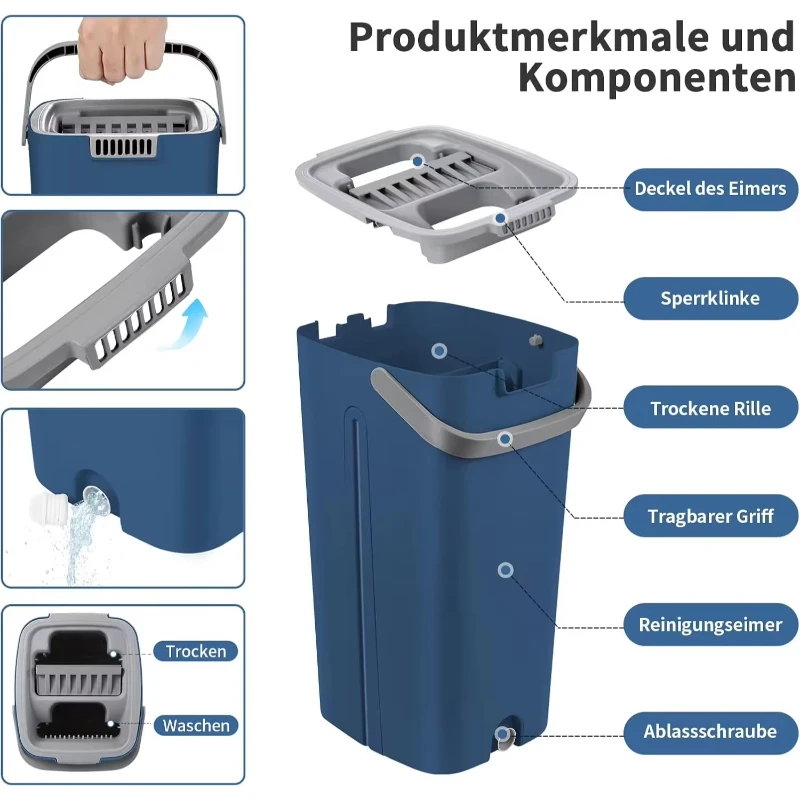 Produktmerkmale und Komponenten

Deckel des Eimers

Sperrklinke

Trockene Rille

Tragbarer Griff

Reinigungseimer

Ablassschraube

Trocken

Waschen