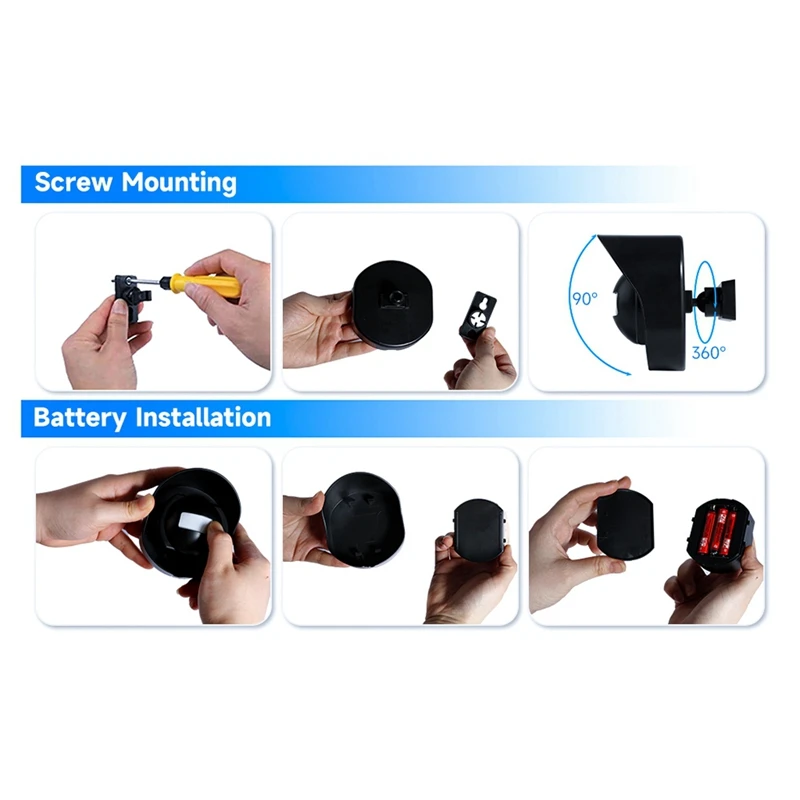 Screw Mounting

90°

360°

Battery Installation