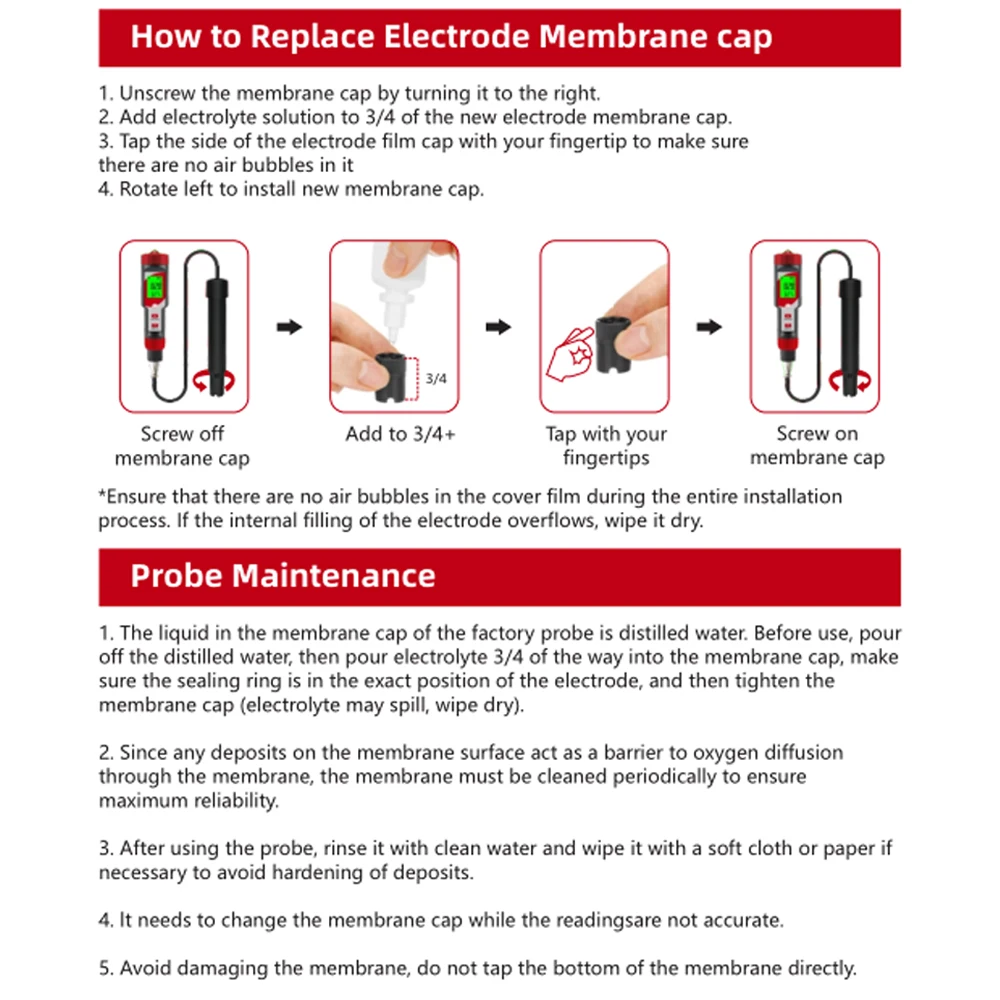 How to Replace Electrode Membrane cap

1. Unscrew the membrane cap by turning it to the right.
2. Add electrolyte solution to 3/4 of the new electrode membrane cap.
3. Tap the side of the electrode film cap with your fingertip to make sure there are no air bubbles in it
4. Rotate left to install new membrane cap.

3/4

Screw off membrane cap

Add to 3/4+

Tap with your fingertips

Screw on membrane cap

*Ensure that there are no air bubbles in the cover film during the entire installation process. If the internal filling of the electrode overflows, wipe it dry.

Probe Maintenance

1. The liquid in the membrane cap of the factory probe is distilled water. Before use, pour off the distilled water, then pour electrolyte 3/4 of the way into the membrane cap, make sure the sealing ring is in the exact position of the electrode, and then tighten the membrane cap (electrolyte may spill, wipe dry).

2. Since any deposits on the membrane surface act as a barrier to oxygen diffusion through the membrane, the membrane must be cleaned periodically to ensure maximum reliability.

3. After using the probe, rinse it with clean water and wipe it with a soft cloth or paper if necessary to avoid hardening of deposits.

4. It needs to change the membrane cap while the readingsare not accurate.

5. Avoid damaging the membrane, do not tap the bottom of the membrane directly.