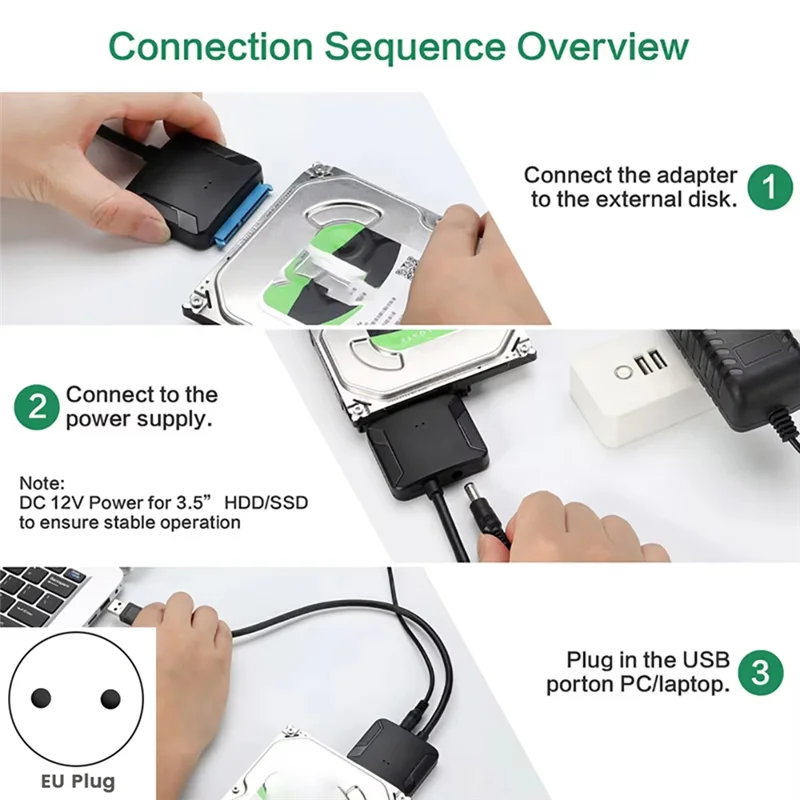 Connection Sequence Overview

Connect the adapter to the external disk. 1

2 Connect to the power supply.

Note:
DC 12V Power for 3.5” HDD/SSD to ensure stable operation

Plug in the USB porton PC/laptop. 3

EU Plug