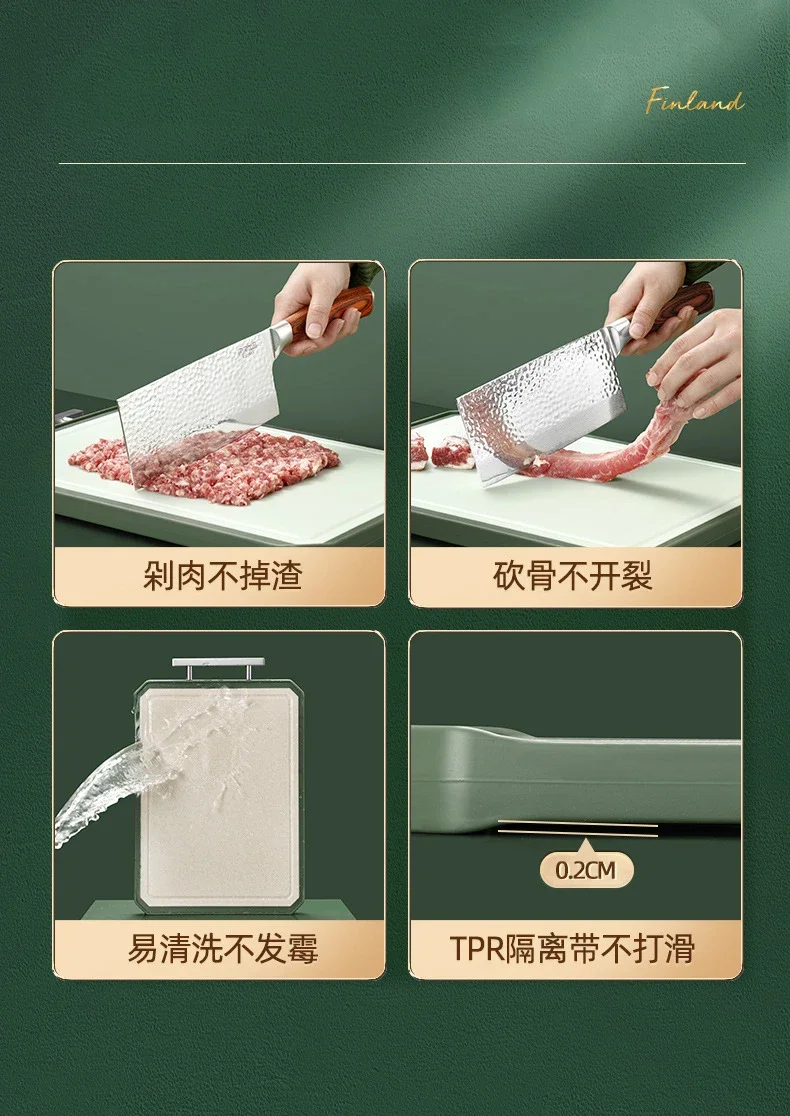 Finland

剁肉不掉渣

砍骨不开裂

0.2CM

易清洗不发霉

TPR隔离带不打滑