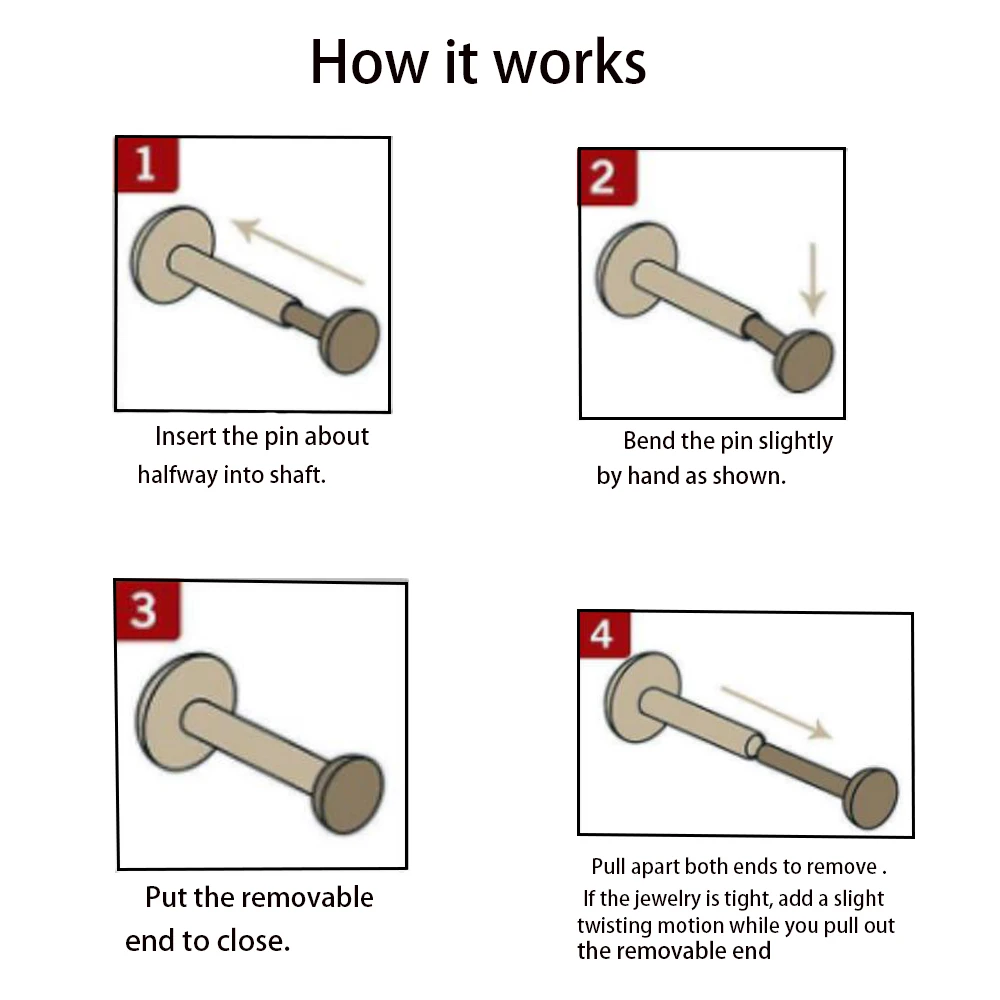 How it works

1

Insert the pin about halfway into shaft.

2

Bend the pin slightly by hand as shown.

3

Put the removable end to close.

4

Pull apart both ends to remove .
If the jewelry is tight, add a slight twisting motion while you pull out the removable end