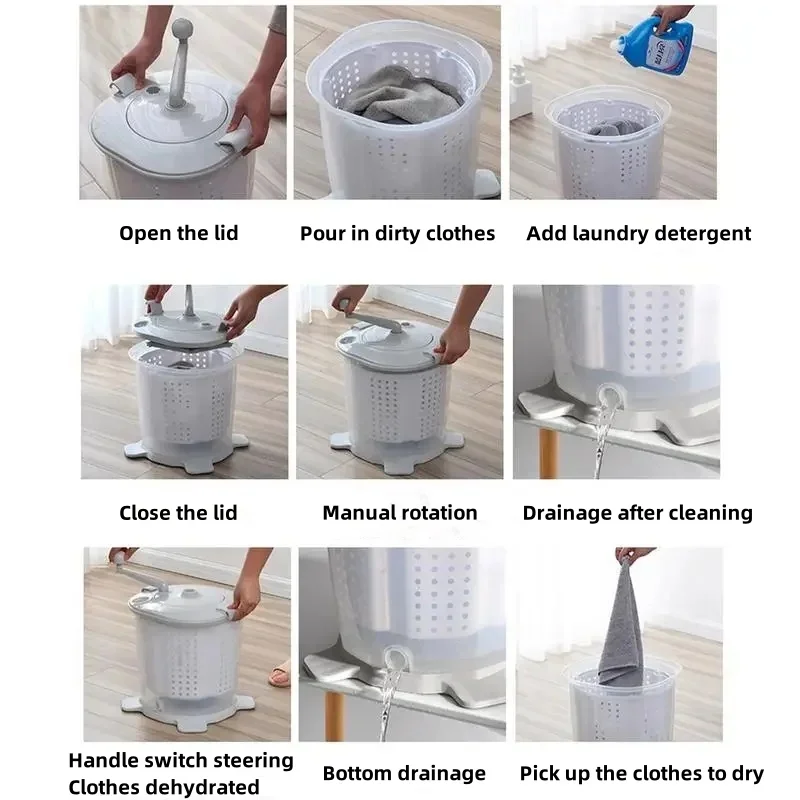 Open the lid

Pour in dirty clothes

Add laundry detergent

Close the lid

Manual rotation

Drainage after cleaning

Handle switch steering
Clothes dehydrated

Bottom drainage

Pick up the clothes to dry