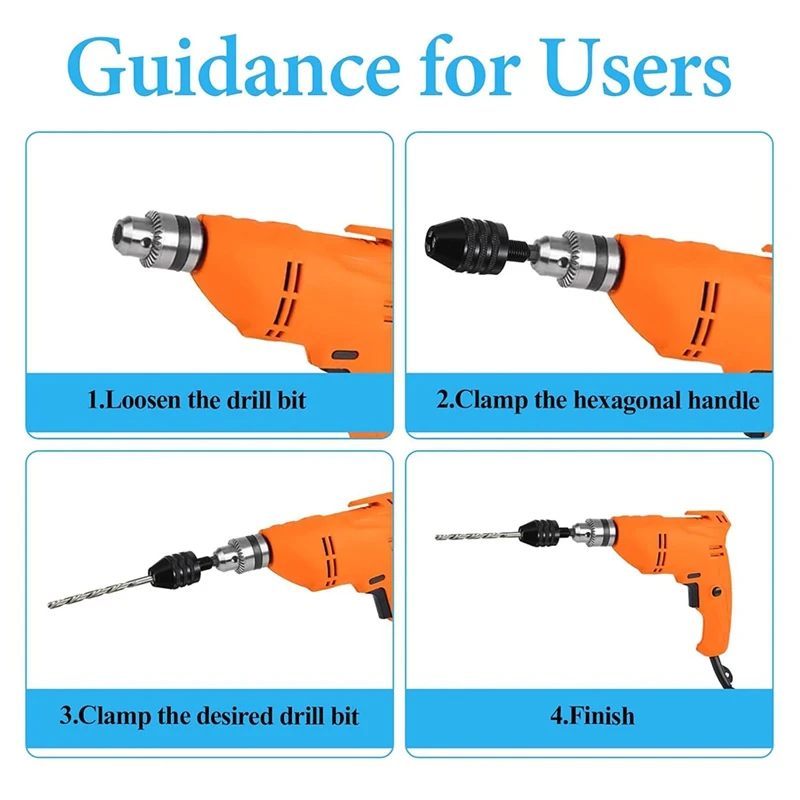 Guidance for Users

1.Loosen the drill bit

2.Clamp the hexagonal handle

3.Clamp the desired drill bit

4.Finish