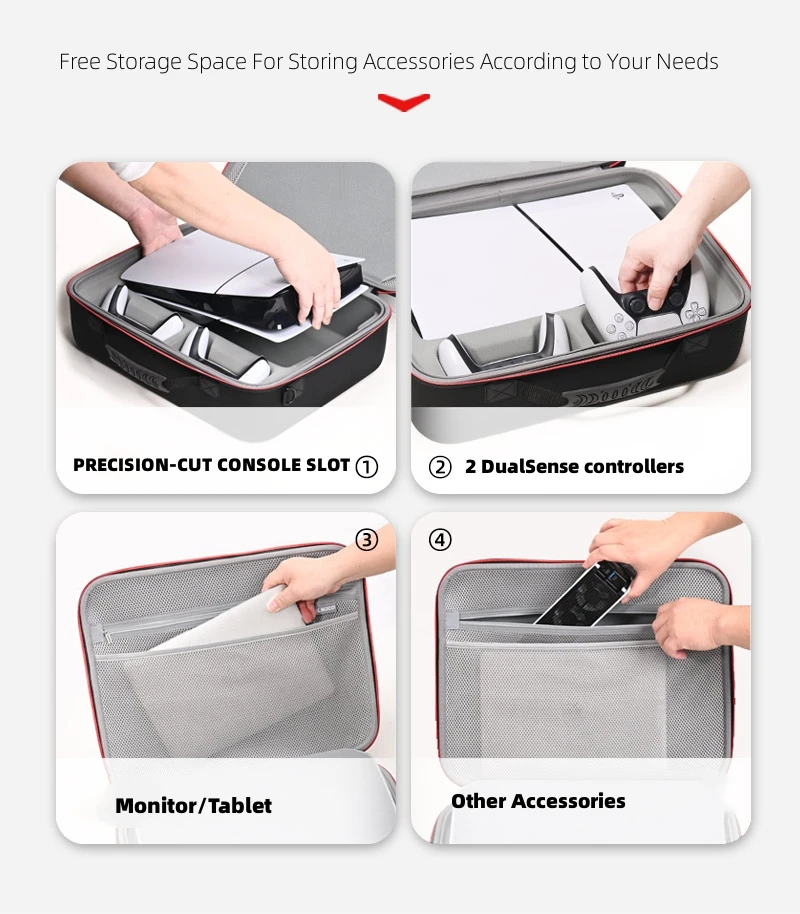 Free Storage Space For Storing Accessories According to Your Needs

PRECISION-CUT CONSOLE SLOT ①

② 2 DualSense controllers

③

Monitor/Tablet

④

Other Accessories