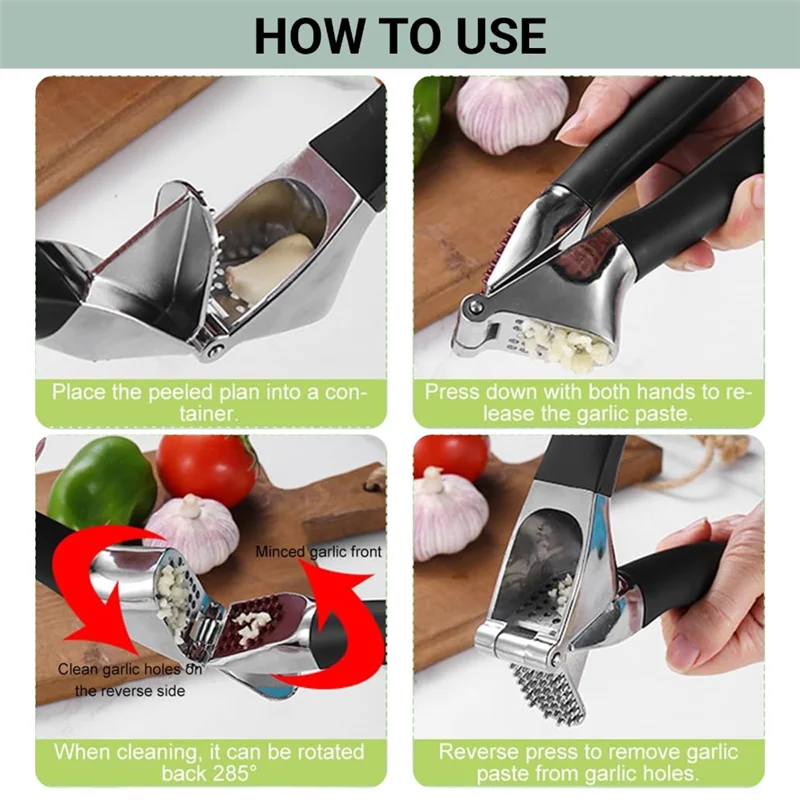 HOW TO USE

Place the peeled plan into a container.

Press down with both hands to release the garlic paste.

Minced garlic front

Clean garlic holes on the reverse side

When cleaning, it can be rotated back 285°

Reverse press to remove garlic paste from garlic holes.