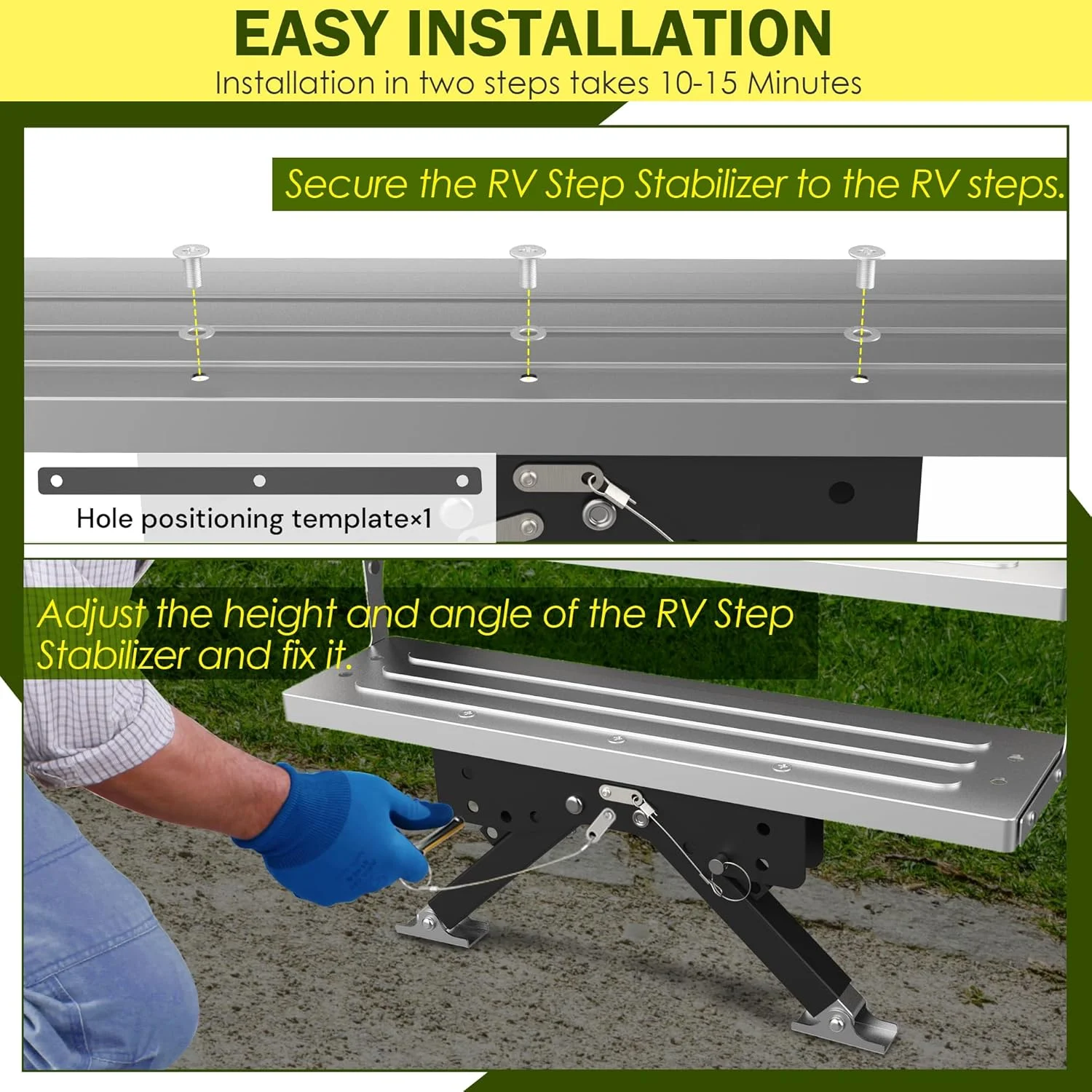 EASY INSTALLATION
Installation in two steps takes 10-15 Minutes

Secure the RV Step Stabilizer to the RV steps.

Hole positioning template×1

Adjust the height and angle of the RV Step Stabilizer and fix it.