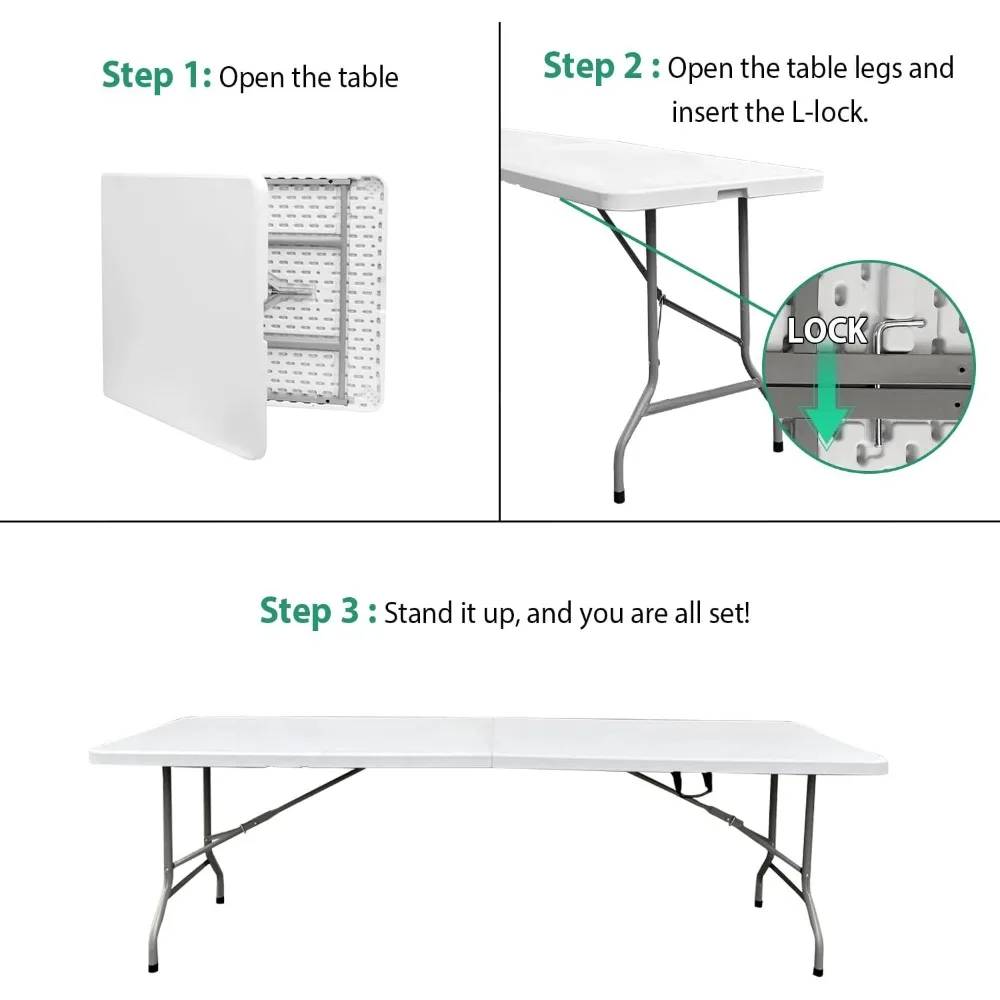 Step 1: Open the table

Step 2 : Open the table legs and insert the L-lock.

LOCK

Step 3 : Stand it up, and you are all set!