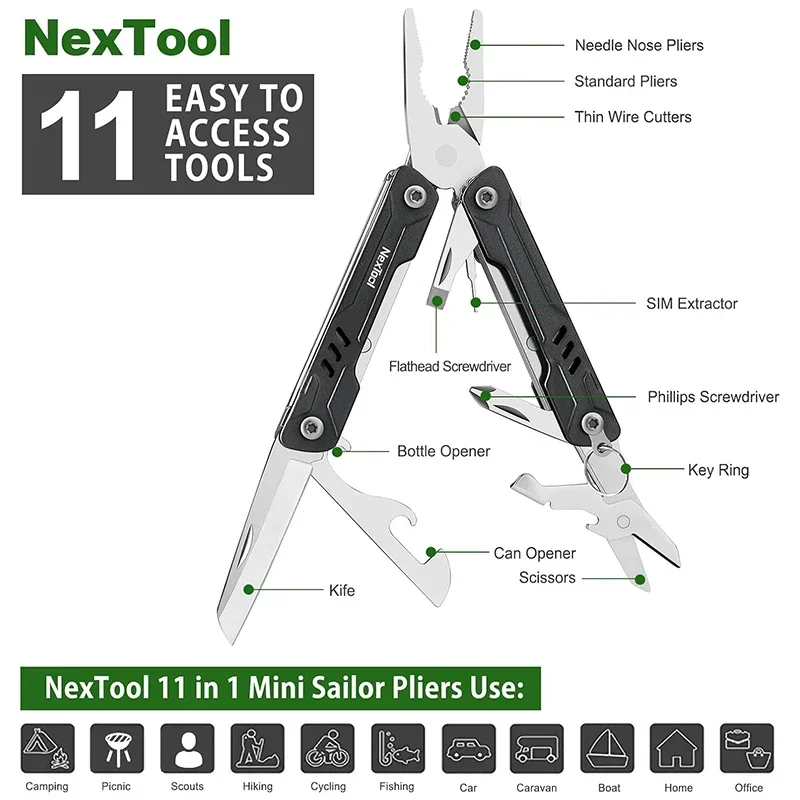 NexTool

11 EASY TO ACCESS TOOLS

Needle Nose Pliers
Standard Pliers
Thin Wire Cutters

NexTool

SIM Extractor
Flathead Screwdriver
Phillips Screwdriver
Bottle Opener
Key Ring
Can Opener
Scissors
Kife

NexTool 11 in 1 Mini Sailor Pliers Use:

Camping
Picnic
Scouts
Hiking
Cycling
Fishing
Car
Caravan
Boat
Home
Office