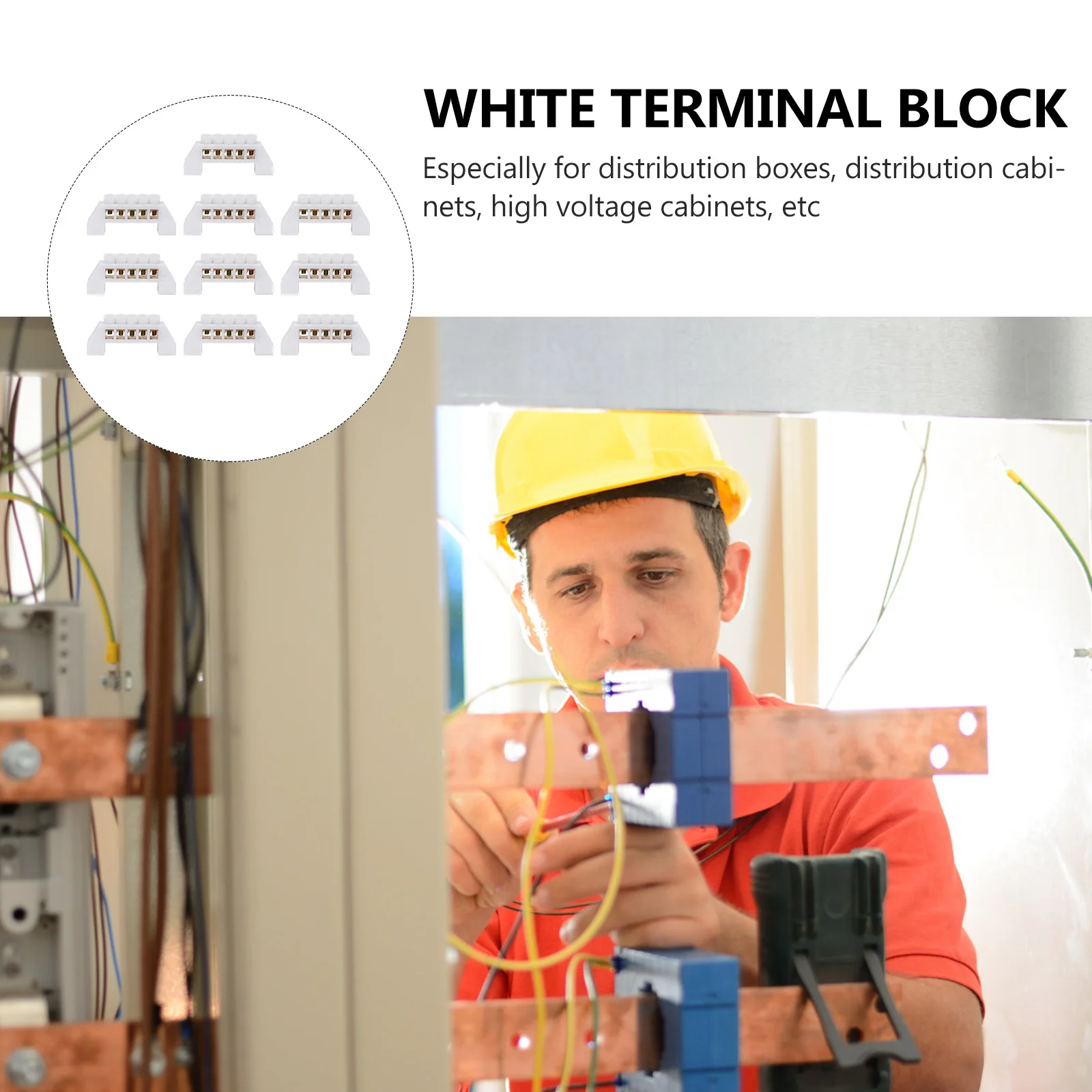 WHITE TERMINAL BLOCK

Especially for distribution boxes, distribution cabinets, high voltage cabinets, etc