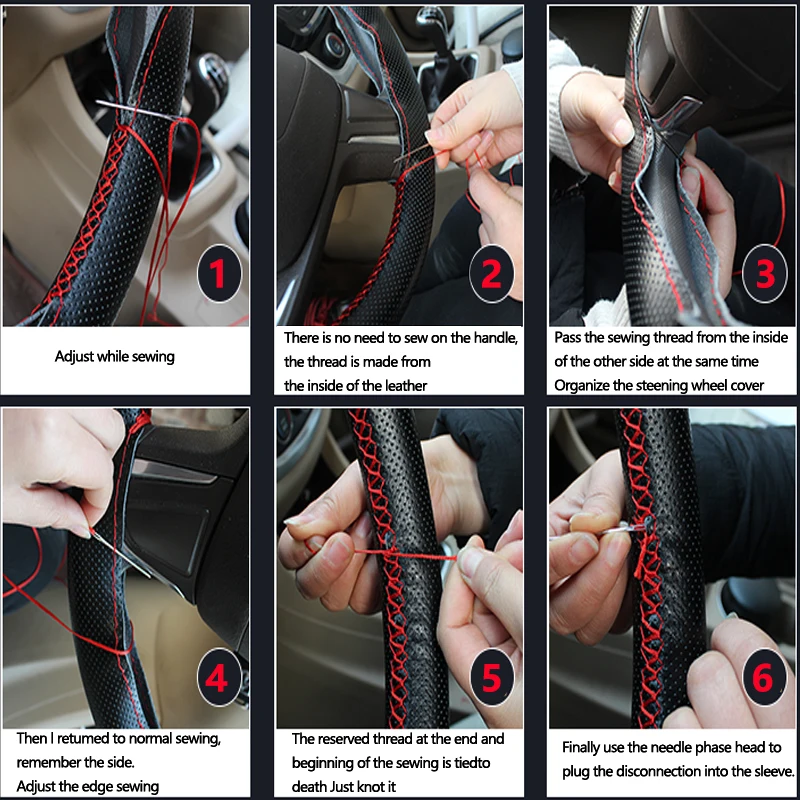 1

Adjust while sewing

2

There is no need to sew on the handle, the thread is made from the inside of the leather

3

Pass the sewing thread from the inside of the other side at the same time Organize the steening wheel cover

4

Then I retumed to normal sewing, remember the side. Adjust the edge sewing

5

The reserved thread at the end and beginning of the sewing is tiedto death Just knot it

6

Finally use the needle phase head to plug the disconnection into the sleeve.